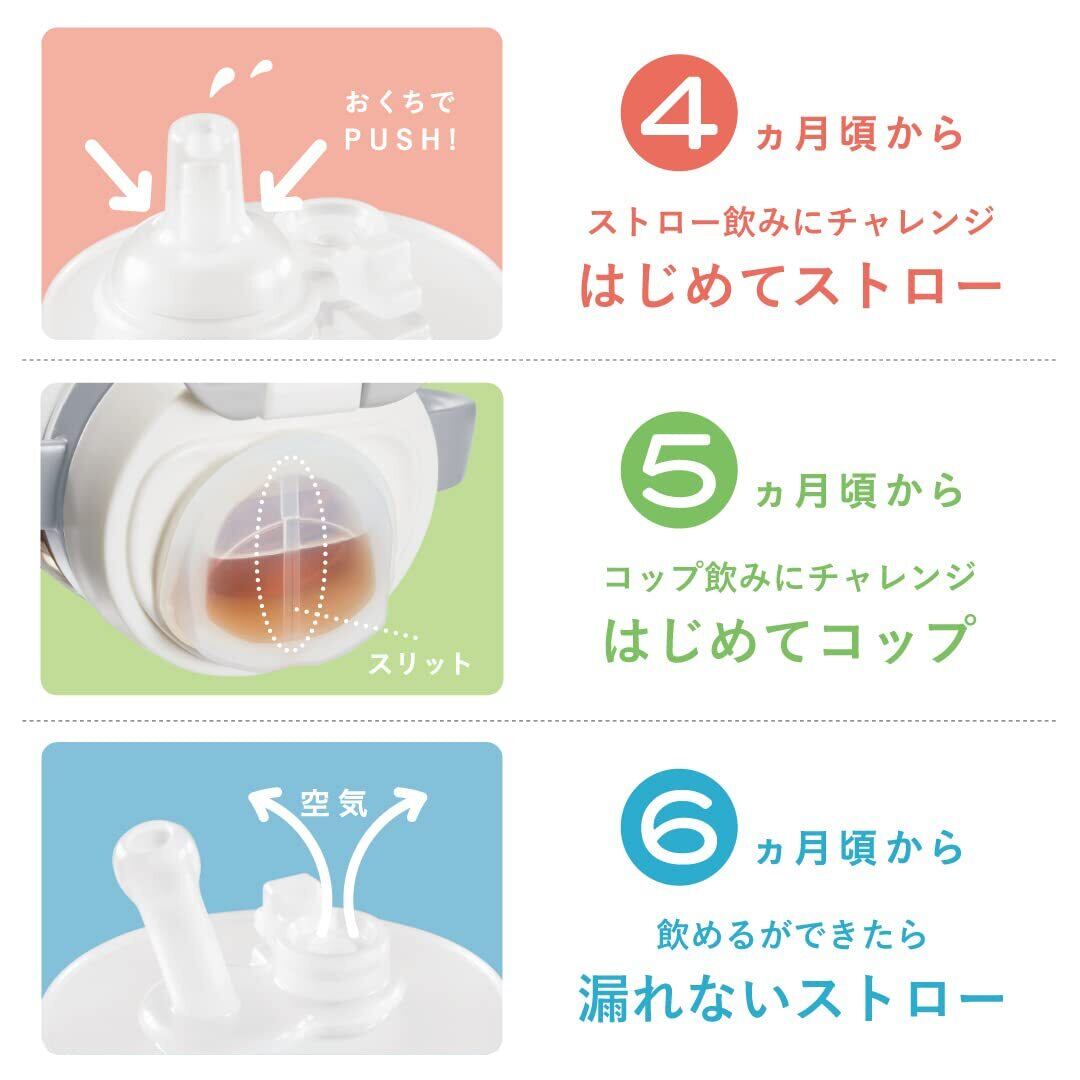 おくちで
PUSH!

4ヵ月頃から

ストロー飲みにチャレンジ
はじめてストロー

スリット

5ヵ月頃から

コップ飲みにチャレンジ
はじめてコップ

空気

6ヵ月頃から

飲めるができたら
漏れないストロー