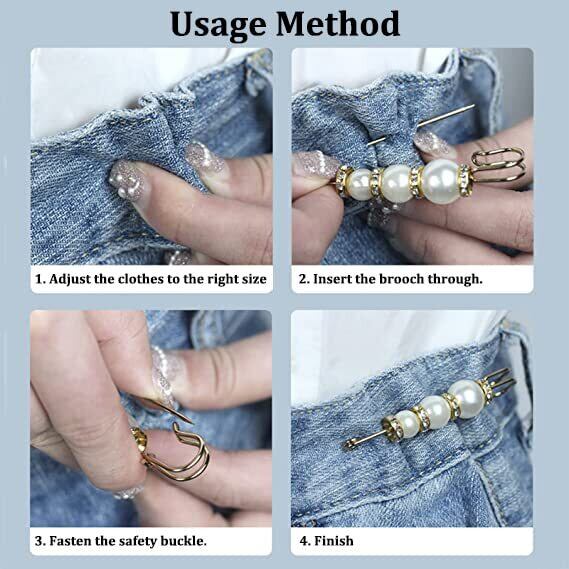 Usage Method

1. Adjust the clothes to the right size

2. Insert the brooch through.

3. Fasten the safety buckle.

4. Finish