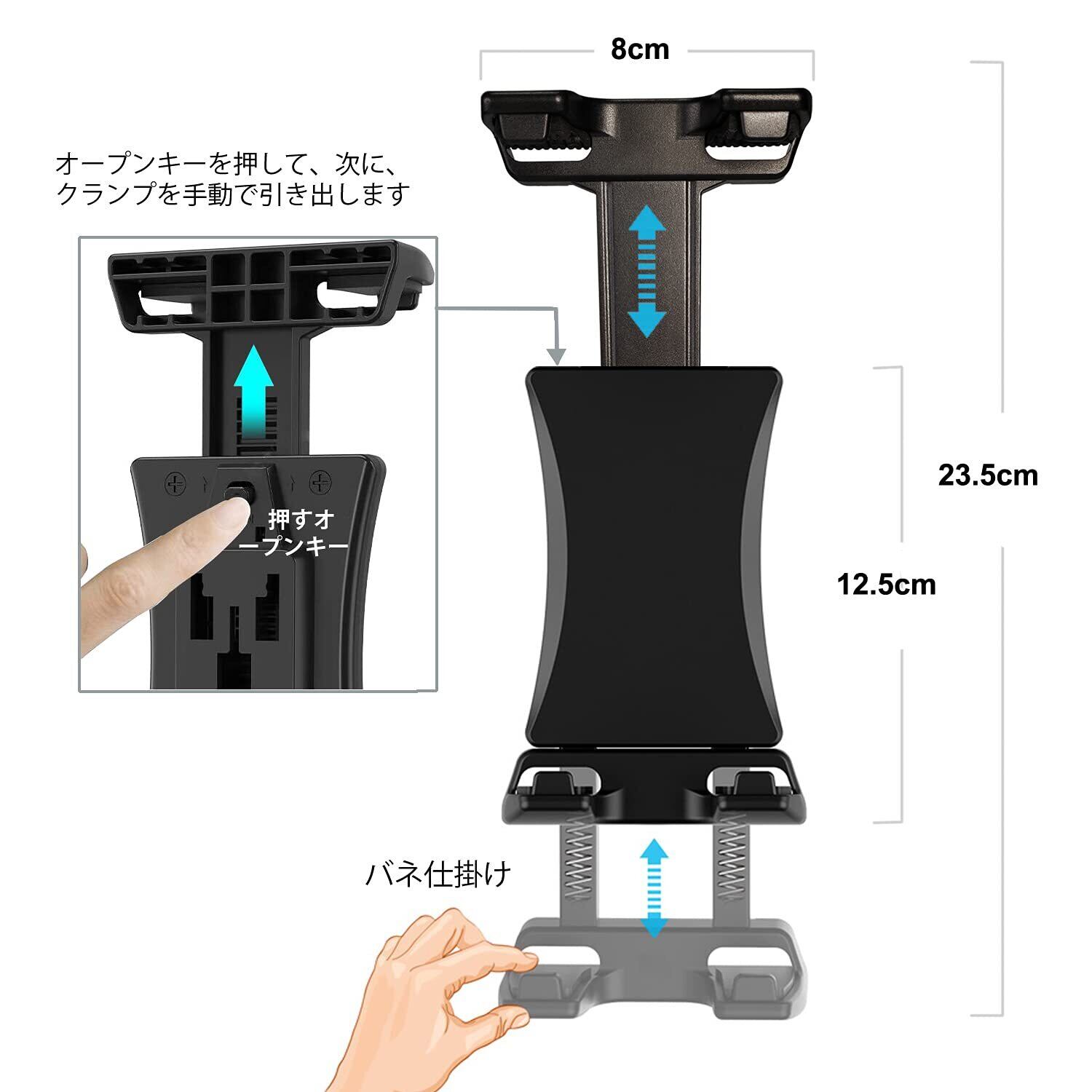 8cm

オープンキーを押して、次に、クランプを手動で引き出します

押すオープンキー

23.5cm

12.5cm

バネ仕掛け