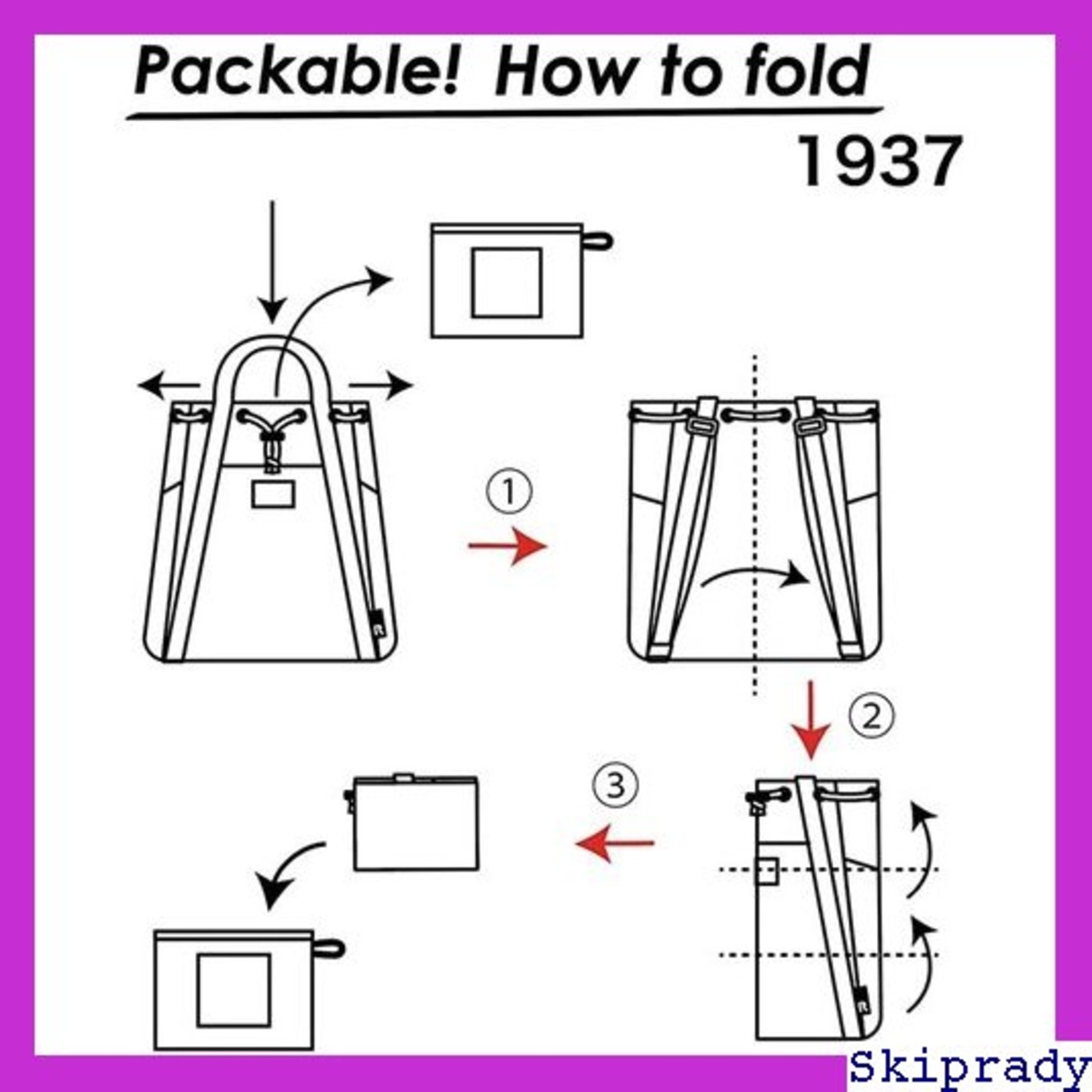 Packable! How to fold

1937

①

②

③

Skiprady