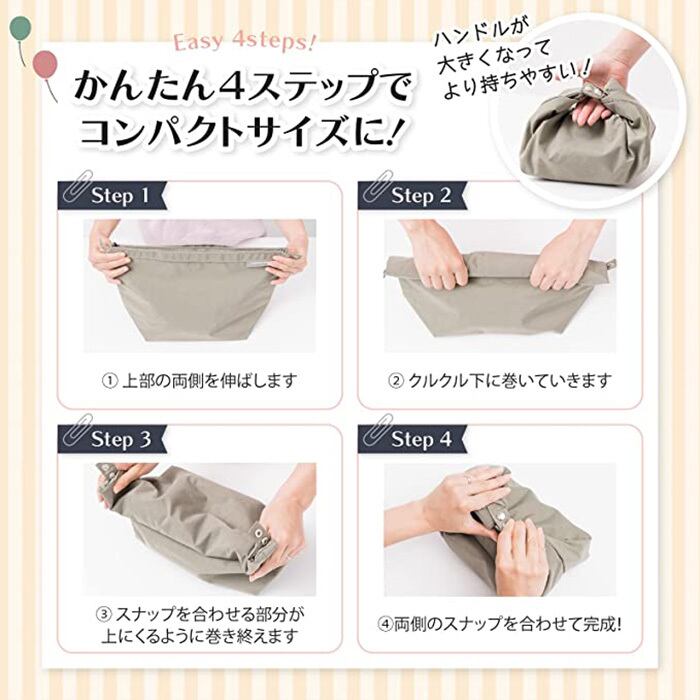 Easy 4steps!

かんたん4ステップでコンパクトサイズに!

ハンドルが大きくなってより持ちやすい!

Step 1

① 上部の両側を伸ばします

Step 2

② クルクル下に巻いていきます

Step 3

③ スナップを合わせる部分が上にくるように巻き終えます

Step 4

④両側のスナップを合わせて完成!