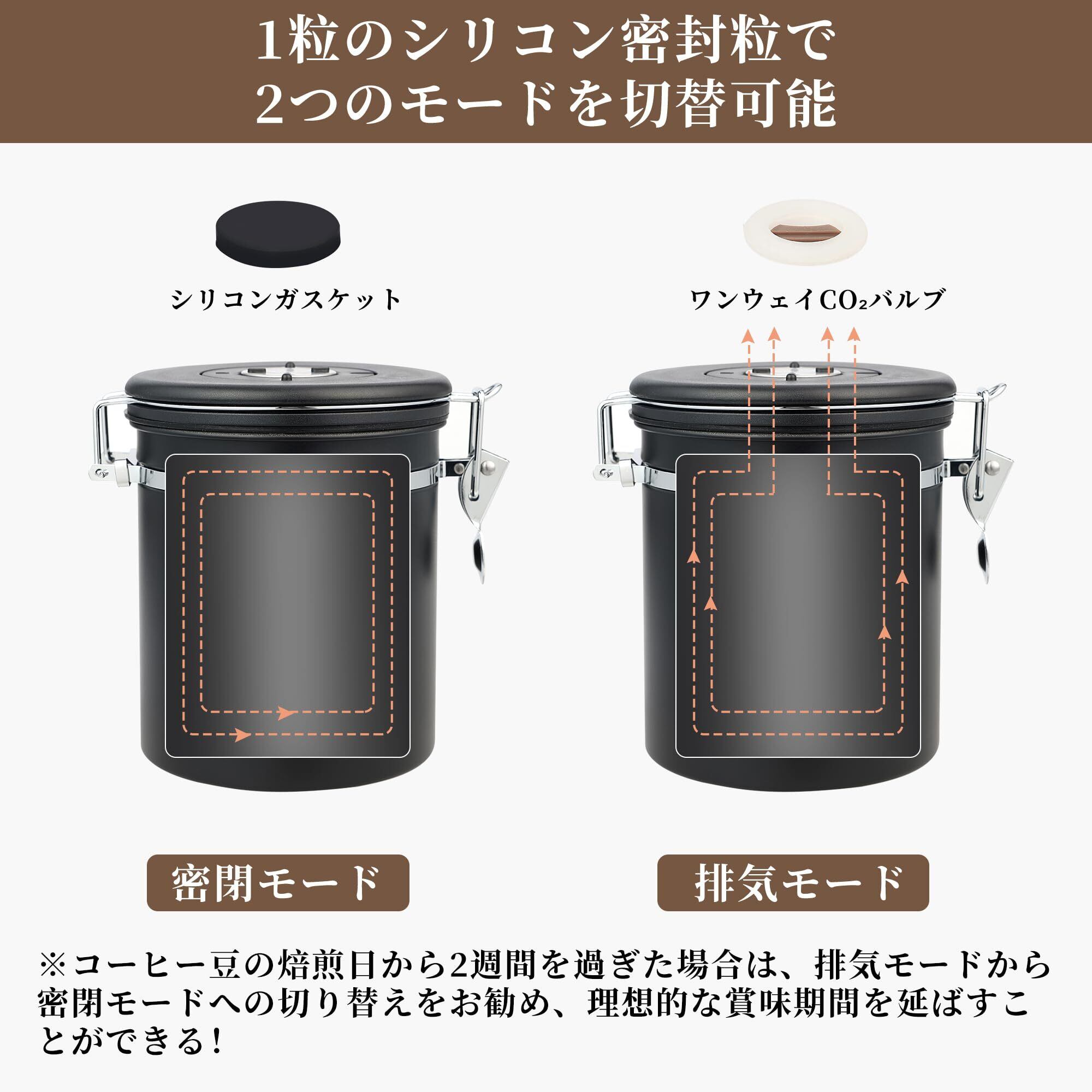 1粒のシリコン密封粒で
2つのモードを切替可能

シリコンガスケット

ワンウェイ$CO_2$バルブ

密閉モード

排気モード

※コーヒー豆の焙煎日から2週間を過ぎた場合は、排気モードから密閉モードへの切り替えをお勧め、理想的な賞味期間を延ばすことができる!