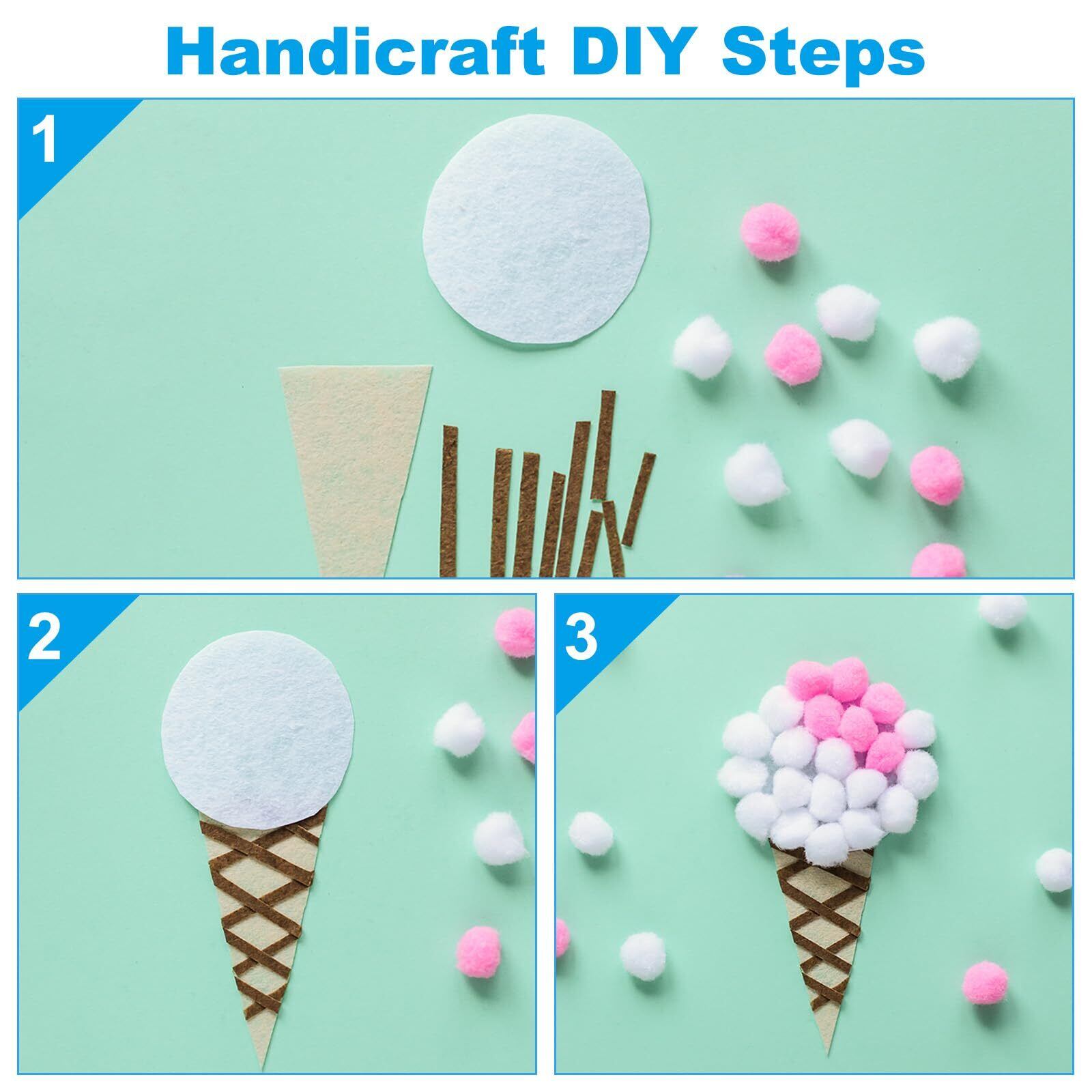 Handicraft DIY Steps

1

2

3