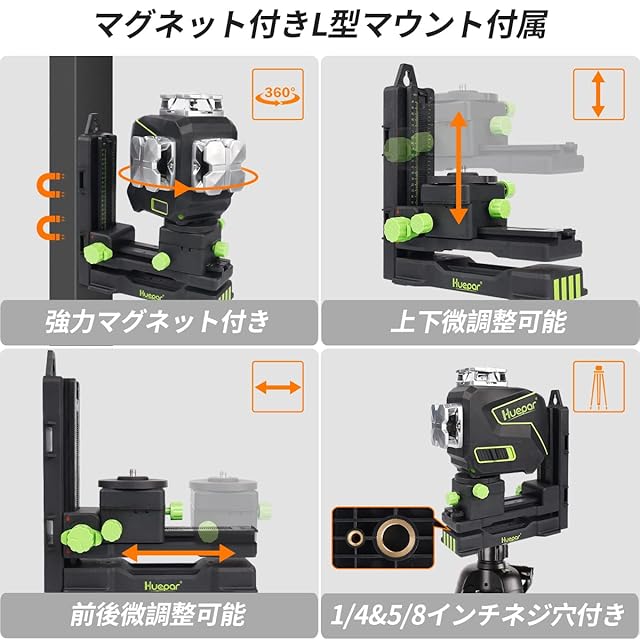 マグネット付きL型マウント付属

360°

Huepar

強力マグネット付き

Huepar

上下微調整可能

Huepar

前後微調整可能

Huepar

Huepar

1/4&5/8インチネジ穴付き