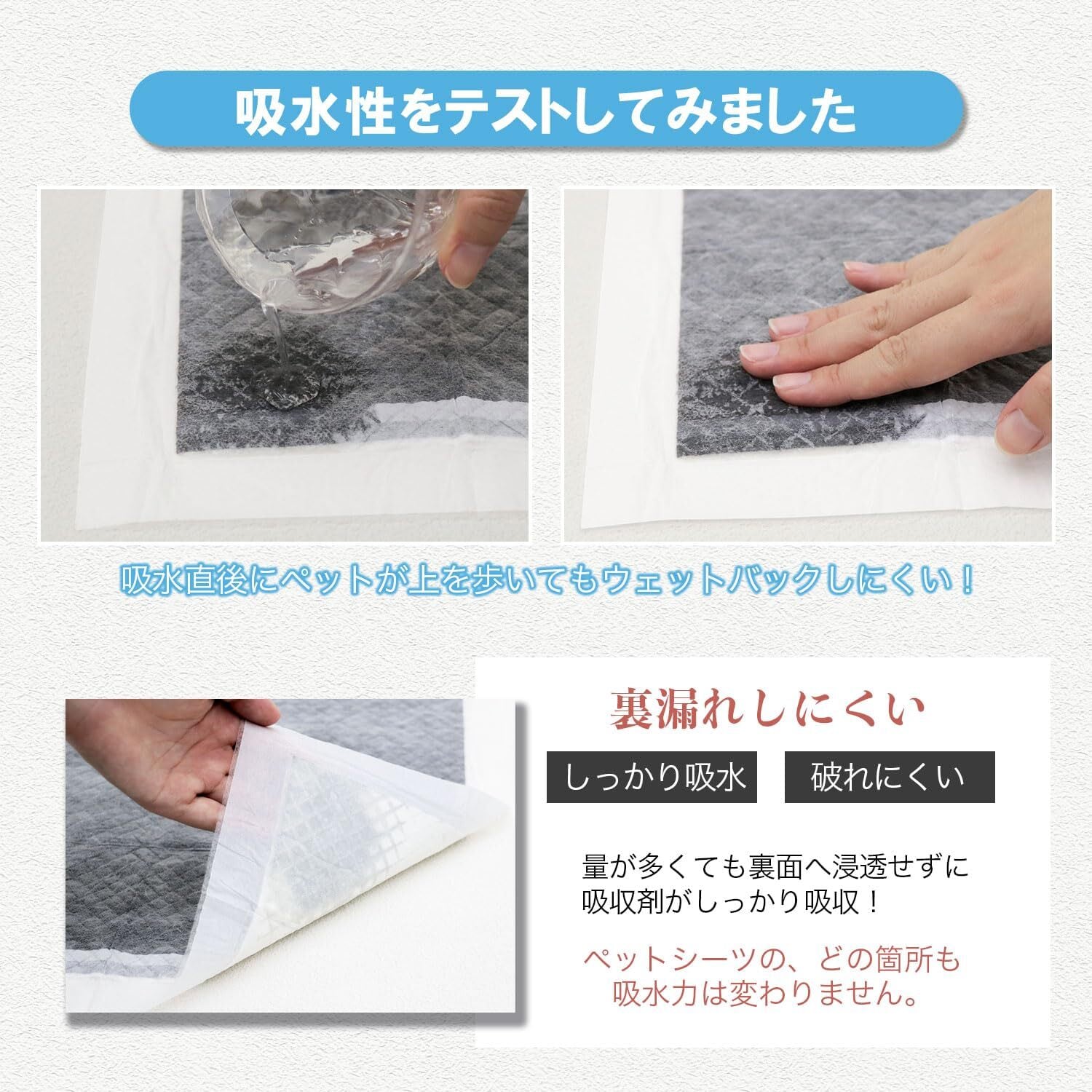 吸水性をテストしてみました

吸水直後にペットが上を歩いてもウェットバックしにくい！

裏漏れしにくい

しっかり吸水

破れにくい

量が多くても裏面へ浸透せずに吸収剤がしっかり吸収！

ペットシーツの、どの箇所も吸水力は変わりません。