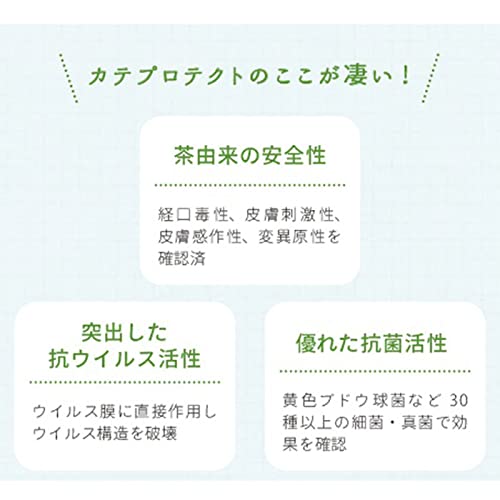 カテプロテクトのここが凄い！

茶由来の安全性

経口毒性、皮膚刺激性、皮膚感作性、変異原性を確認済

突出した
抗ウイルス活性

ウイルス膜に直接作用しウイルス構造を破壊

優れた抗菌活性

黄色ブドウ球菌など30種以上の細菌・真菌で効果を確認