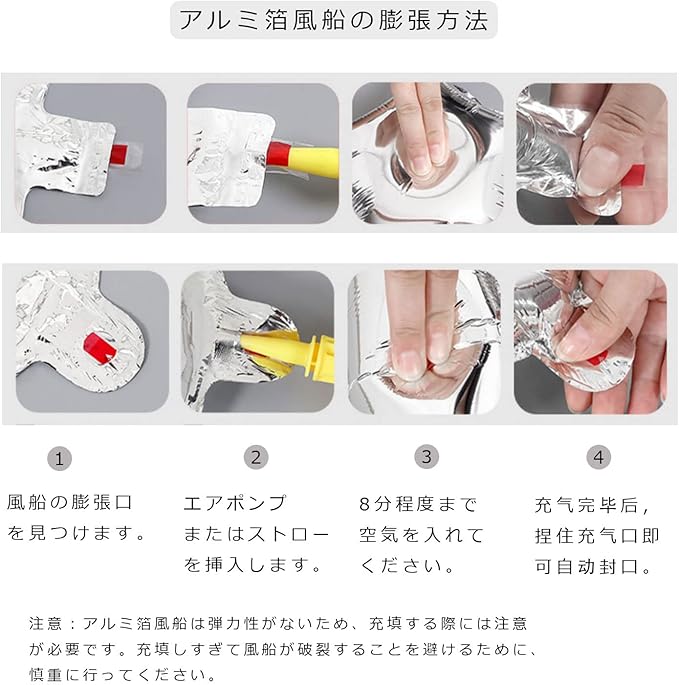 アルミ箔風船の膨張方法

1

風船の膨張口を見つけます。

2

エアポンプまたはストローを挿入します。

3

8分程度まで空気を入れてください。

4

充气完毕后，捏住充气口即可自动封口。

注意：アルミ箔風船は弾力性がないため、充填する際には注意が必要です。充填しすぎて風船が破裂することを避けるために、慎重に行ってください。