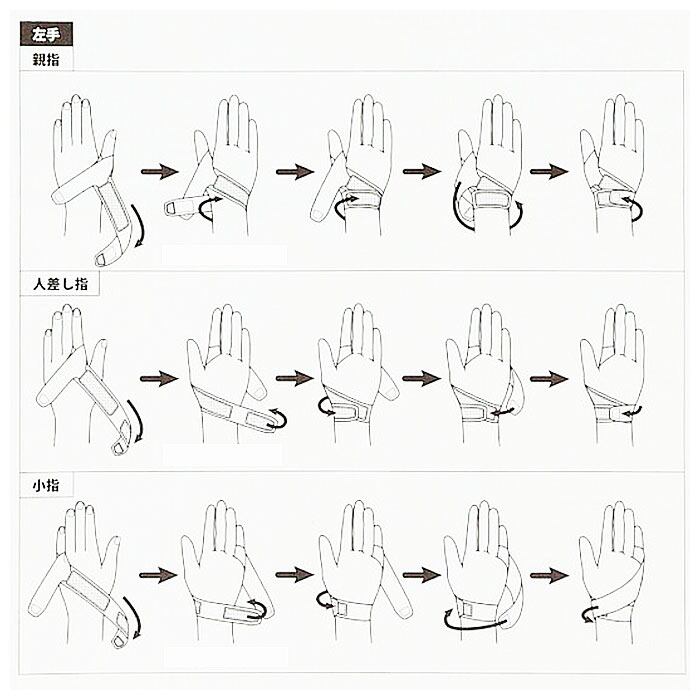 左手

親指

人差し指

小指