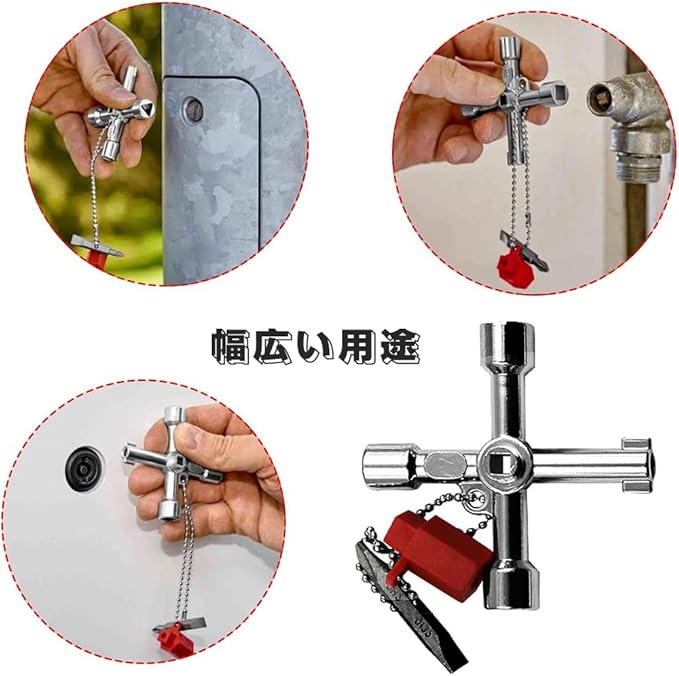 幅広い用途