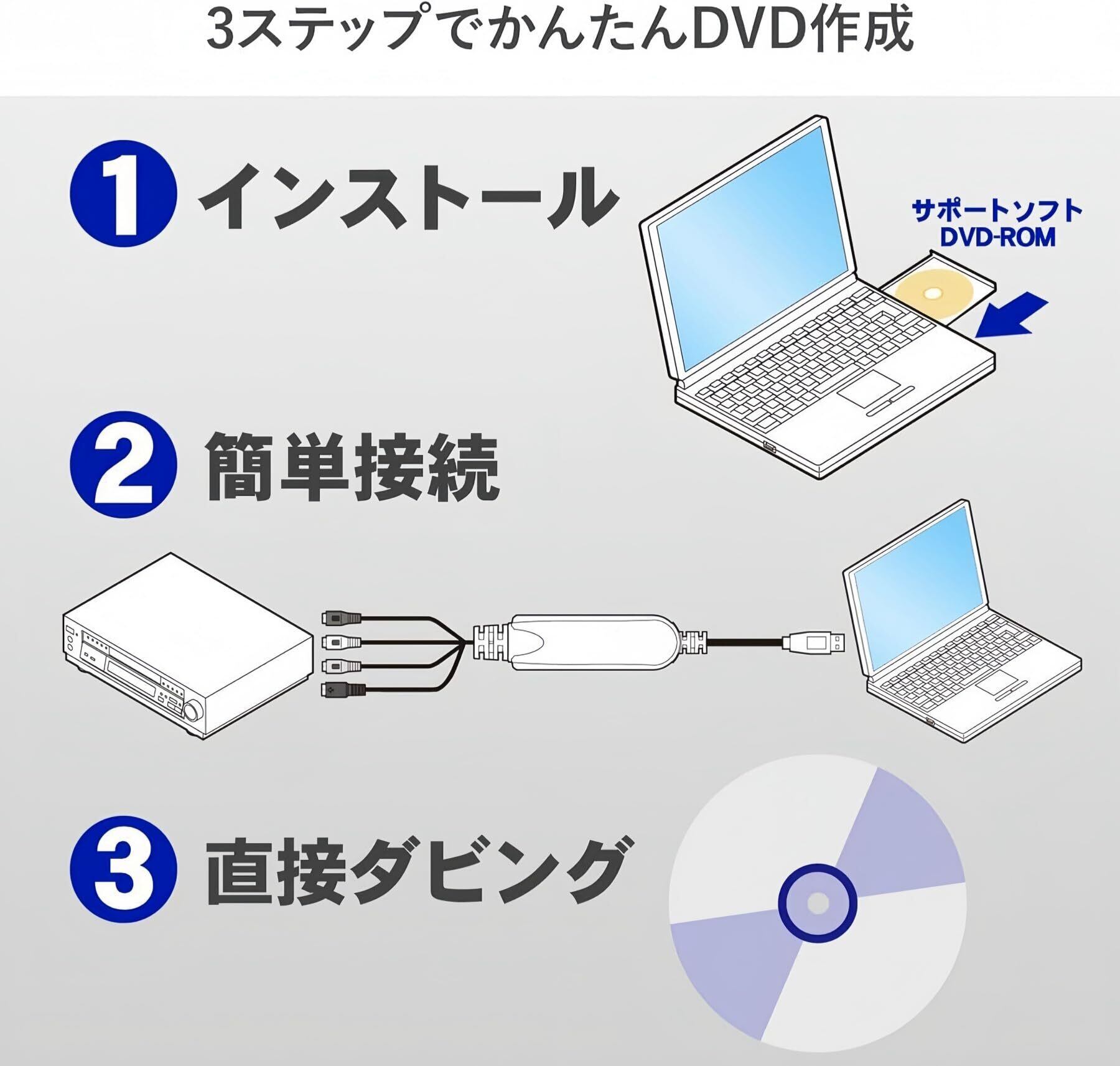 3ステップでかんたんDVD作成

1 インストール

サポートソフト
DVD-ROM

2 簡単接続

3 直接ダビング