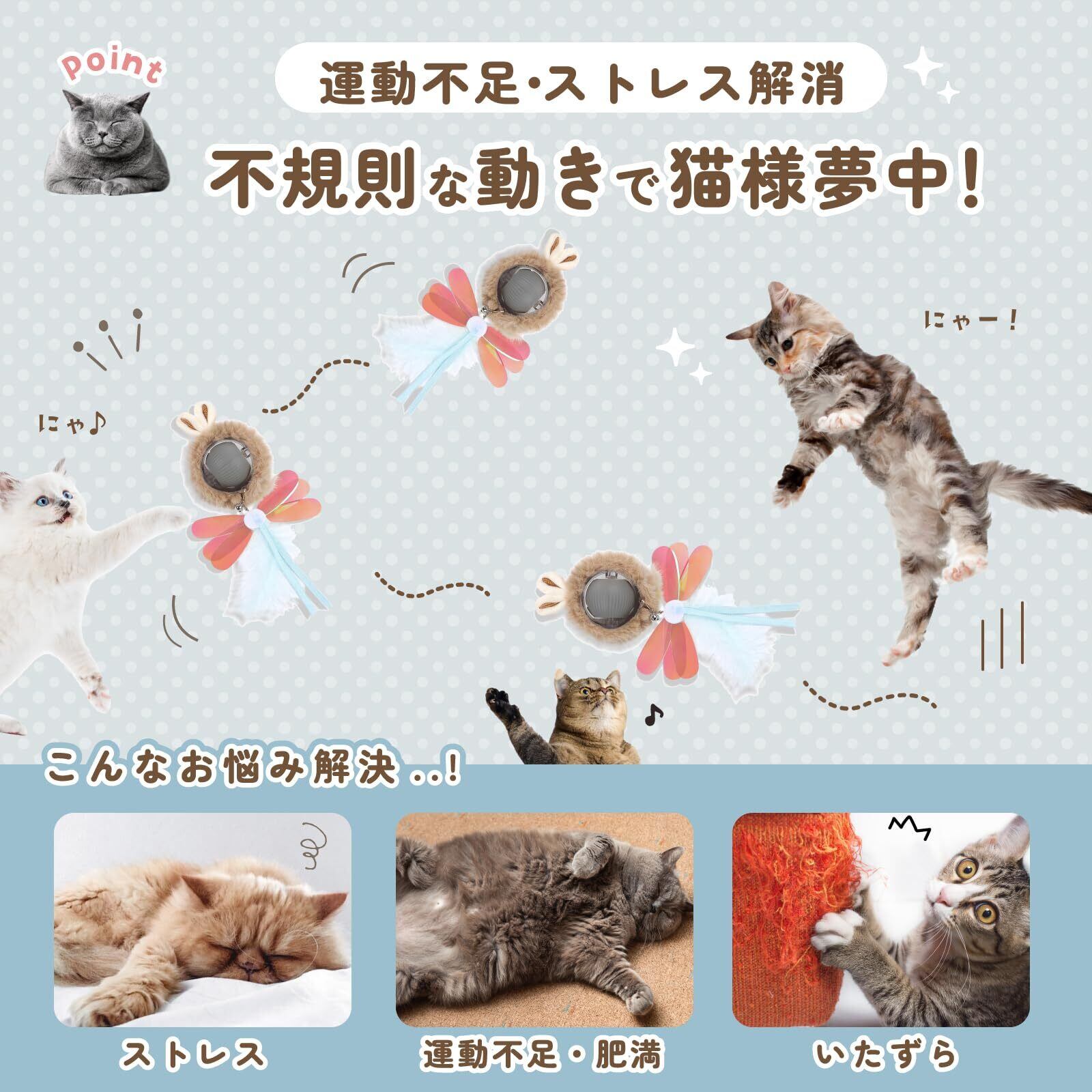 Point

運動不足・ストレス解消

不規則な動きで猫様夢中！

にゃー！

にゃ♪

こんなお悩み解決..!

ストレス

運動不足・肥満

いたずら