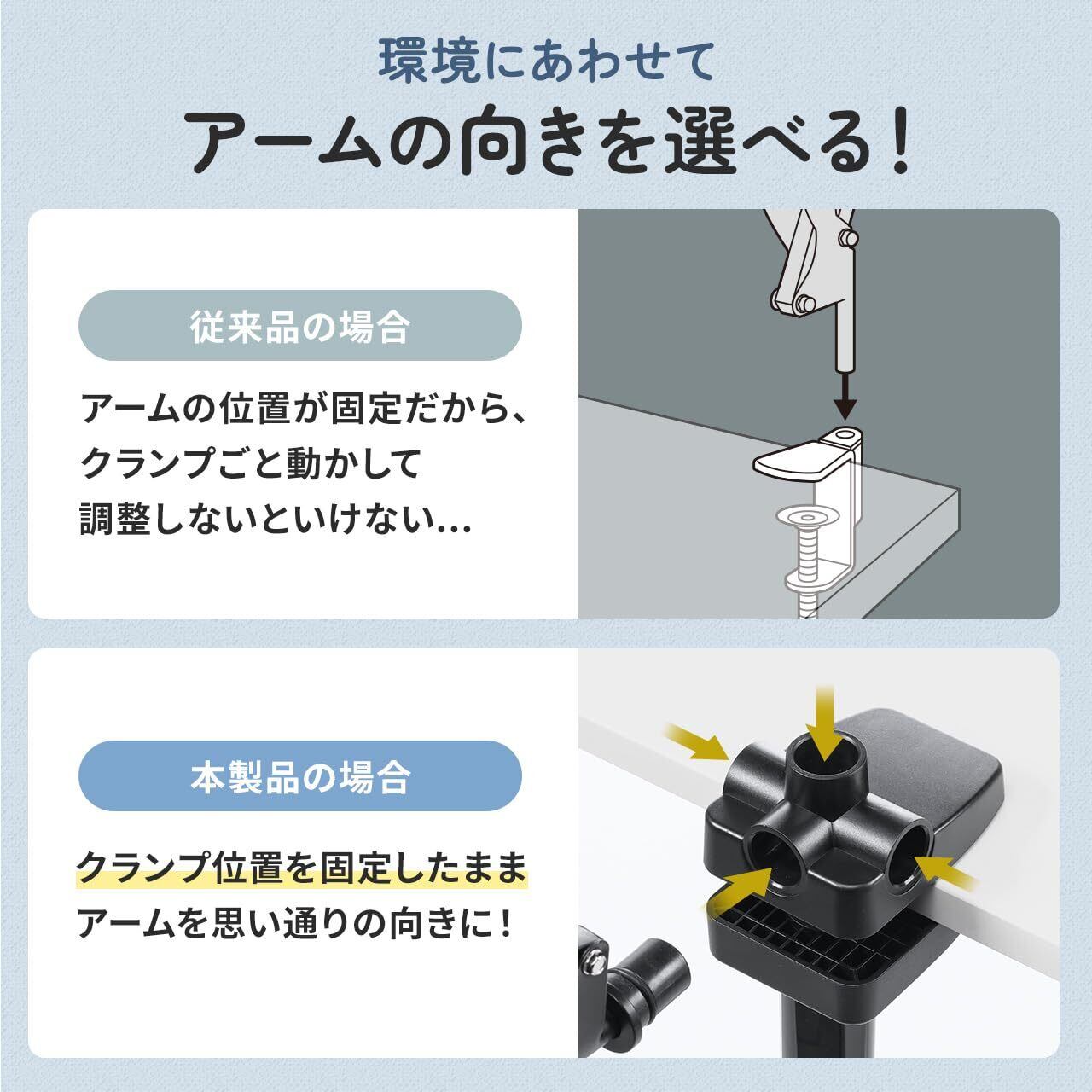 環境にあわせて

アームの向きを選べる！

従来品の場合

アームの位置が固定だから、クランプごと動かして調整しないといけない…

本製品の場合

クランプ位置を固定したままアームを思い通りの向きに！