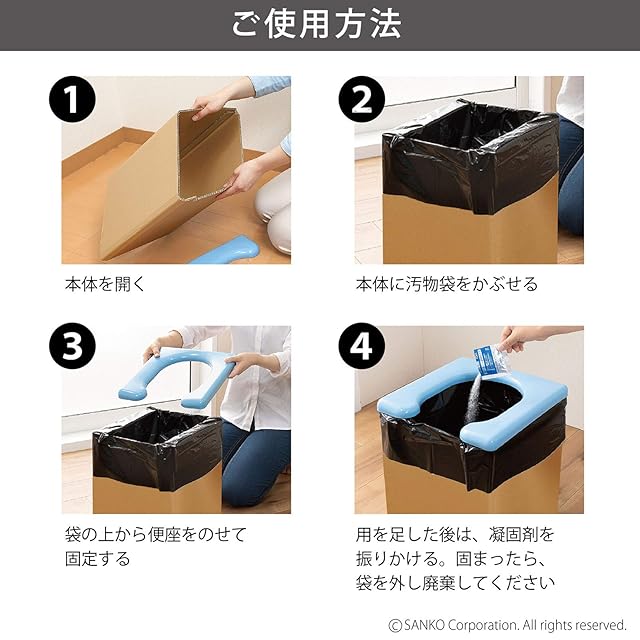 ご使用方法

1

本体を開く

2

本体に汚物袋をかぶせる

3

袋の上から便座をのせて固定する

4

用を足した後は、凝固剤を振りかける。固まったら、袋を外し廃棄してください

©SANKO Corporation. All rights reserved.