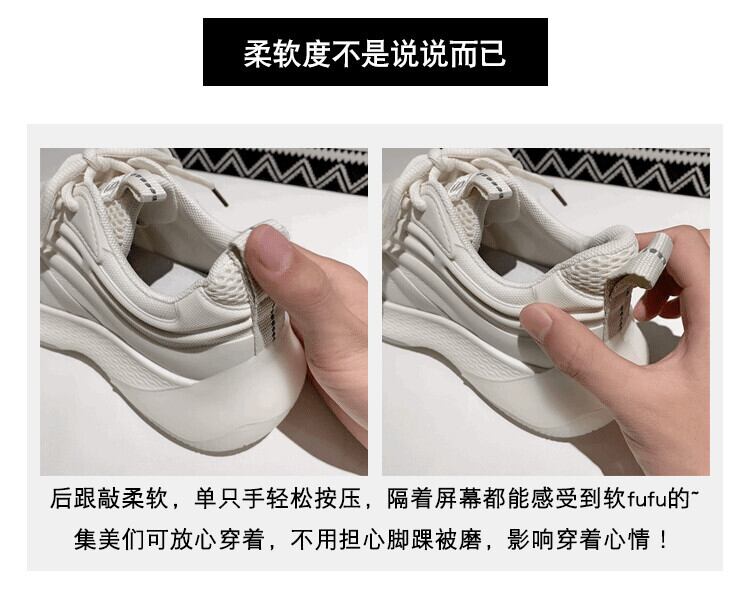 柔软度不是说说而已

后跟敲柔软，单只手轻松按压，隔着屏幕都能感受到软fufu的~
集美们可放心穿着，不用担心脚踝被磨，影响穿着心情！