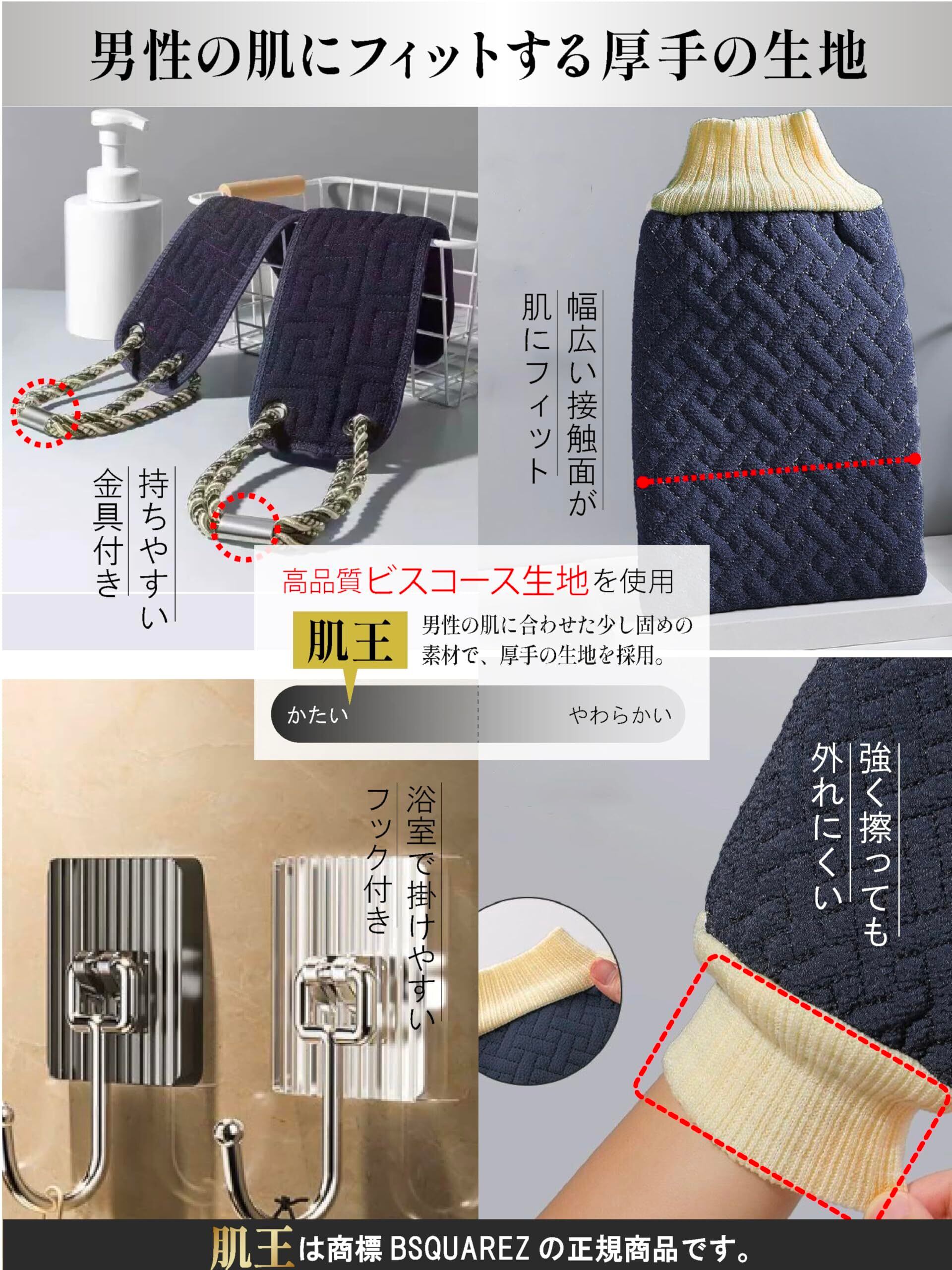 男性の肌にフィットする厚手の生地

持ちやすい
金具付き

幅広い接触面が
肌にフィット

高品質ビスコース生地を使用

肌王

男性の肌に合わせた少し固めの素材で、厚手の生地を採用。

かたい

やわらかい

浴室で掛けやすい
フック付き

強く擦っても
外れにくい

肌王は商標 BSQUAREZ の正規商品です。