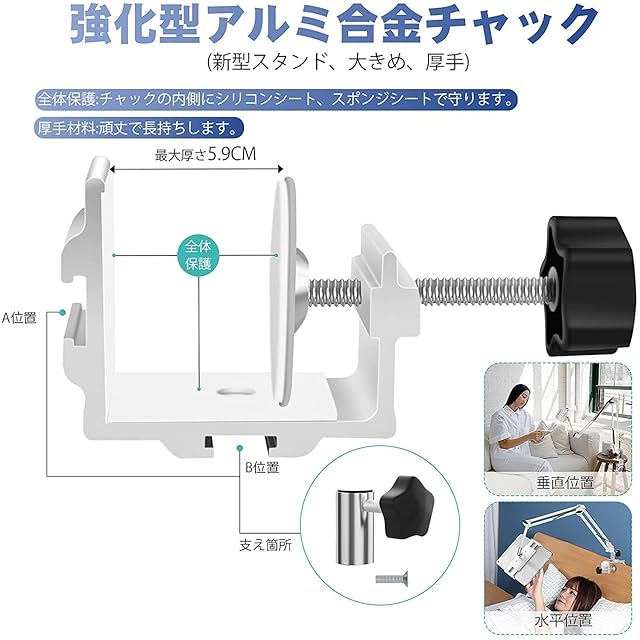 強化型アルミ合金チャック
(新型スタンド、大きめ、厚手)

全体保護:チャックの内側にシリコンシート、スポンジシートで守ります。

厚手材料:頑丈で長持ちします。

最大厚さ5.9CM

全体保護

A位置

B位置

支え箇所

垂直位置

水平位置