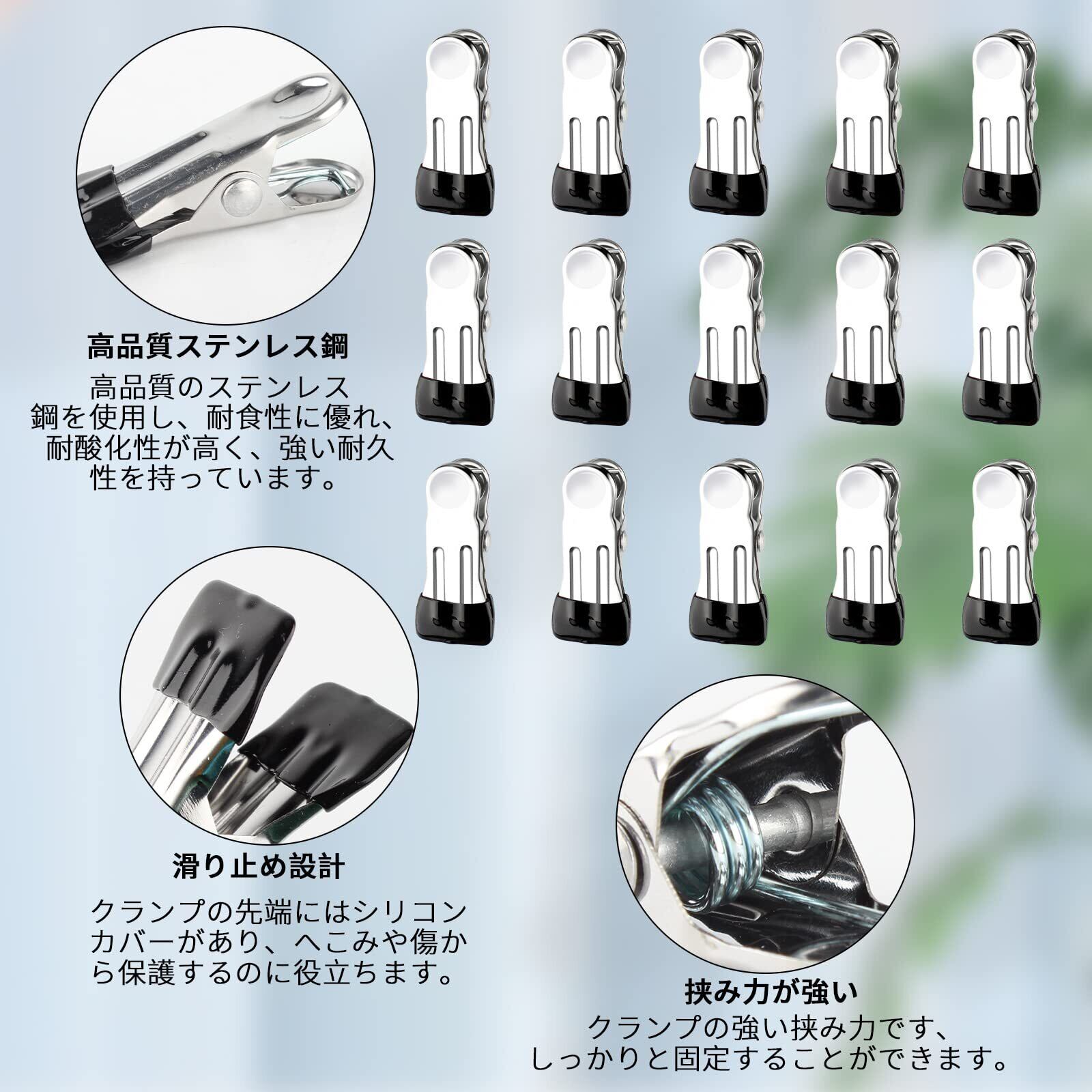 高品質ステンレス鋼

高品質のステンレス鋼を使用し、耐食性に優れ、耐酸化性が高く、強い耐久性を持っています。

滑り止め設計

クランプの先端にはシリコンカバーがあり、へこみや傷から保護するのに役立ちます。

挟み力が強い

クランプの強い挟み力です、しっかりと固定することができます。