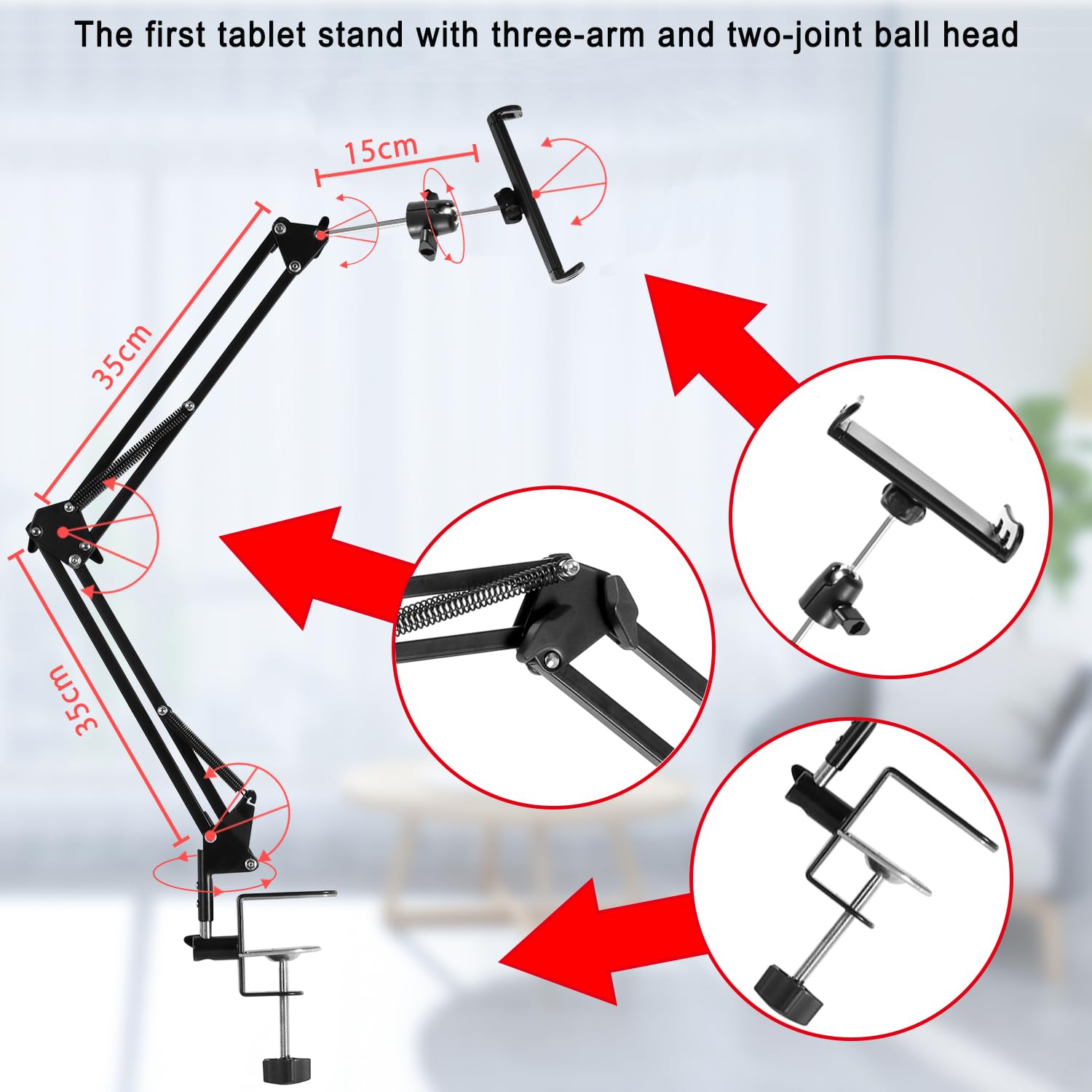 The first tablet stand with three-arm and two-joint ball head

15cm

35cm

35cm