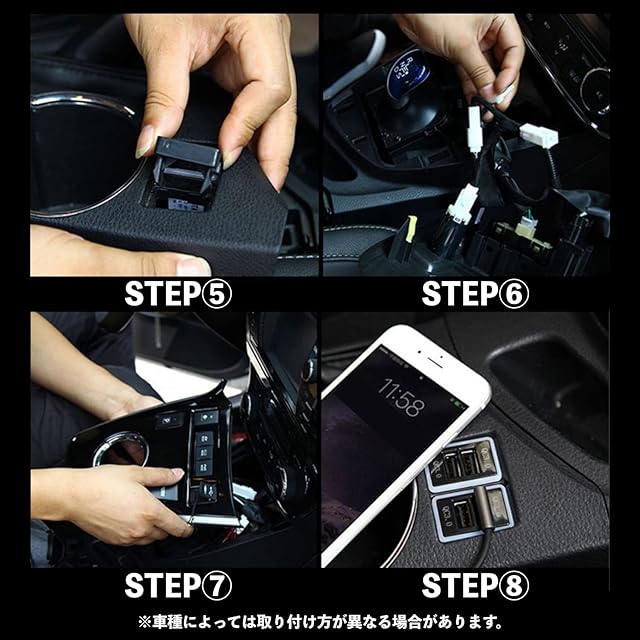 STEP⑤

STEP⑥

STEP⑦

11:58

QC3.0

STEP⑧

※車種によっては取り付け方が異なる場合があります。