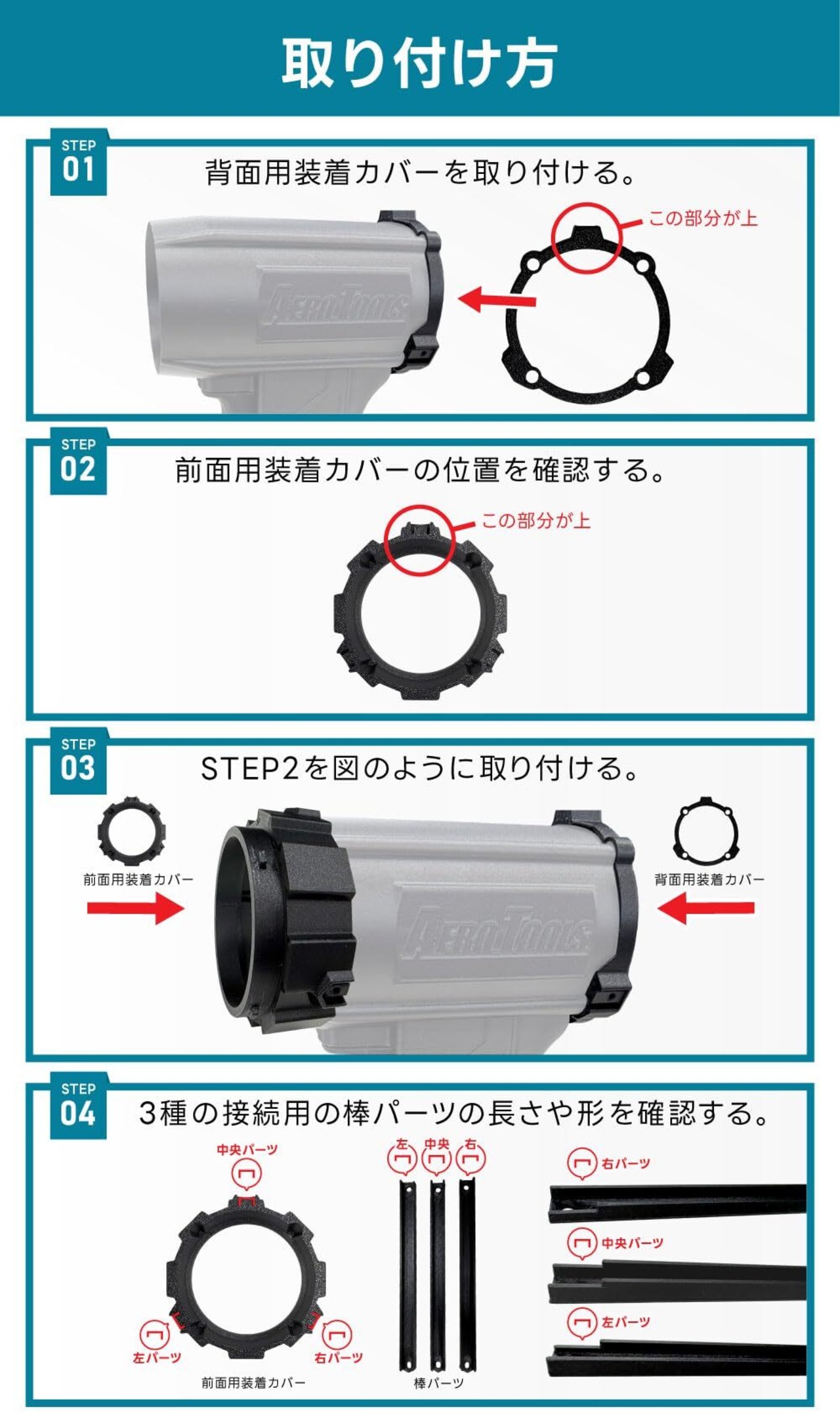 取り付け方

STEP 01
背面用装着カバーを取り付ける。
この部分が上
AEROTOOLS

STEP 02
前面用装着カバーの位置を確認する。
この部分が上

STEP 03
STEP2を図のように取り付ける。
前面用装着カバー
背面用装着カバー
AEROTOOLS

STEP 04
3種の接続用の棒パーツの長さや形を確認する。
中央パーツ
左パーツ
右パーツ
前面用装着カバー
左
中央
右
棒パーツ
右パーツ
中央パーツ
左パーツ