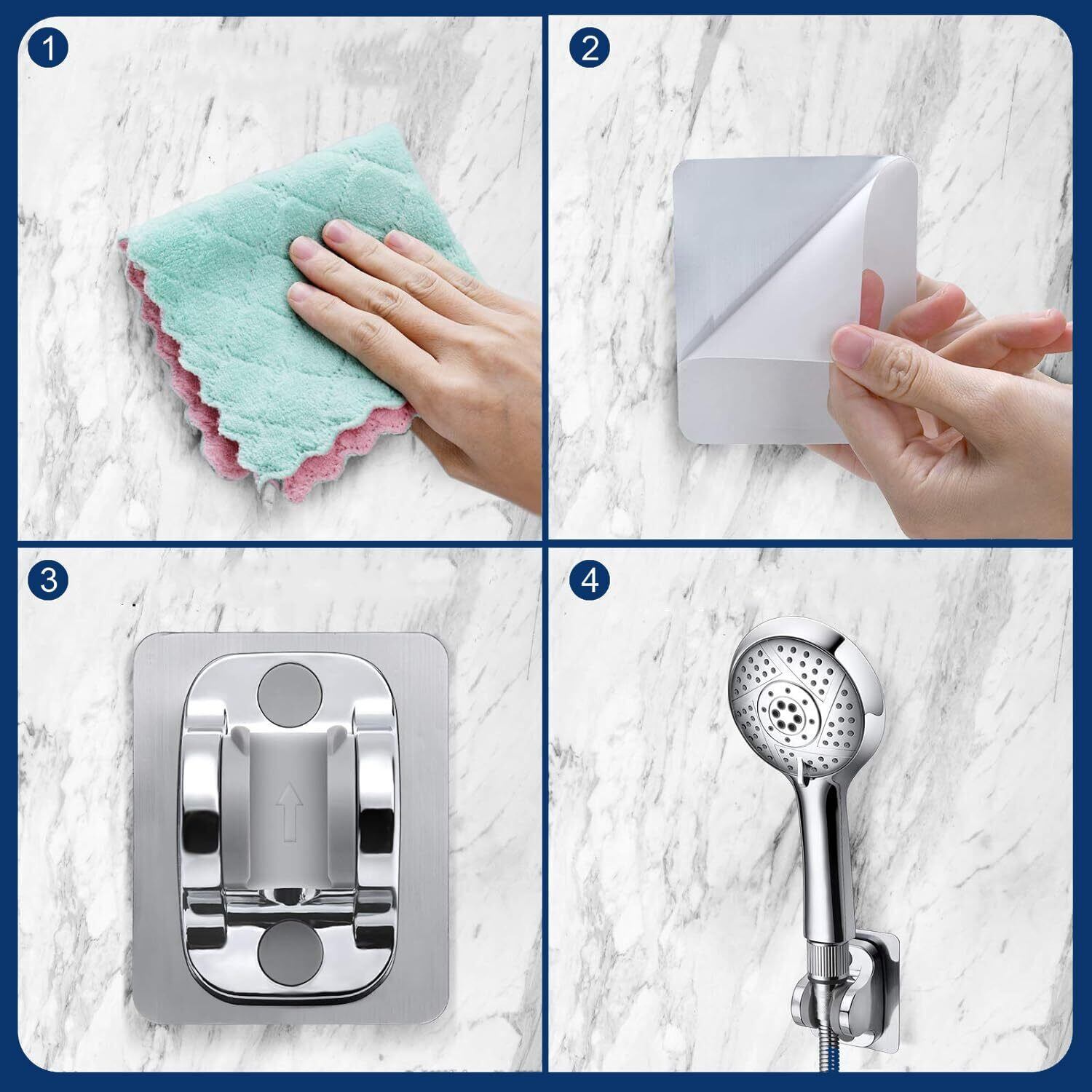 1

2

3

4