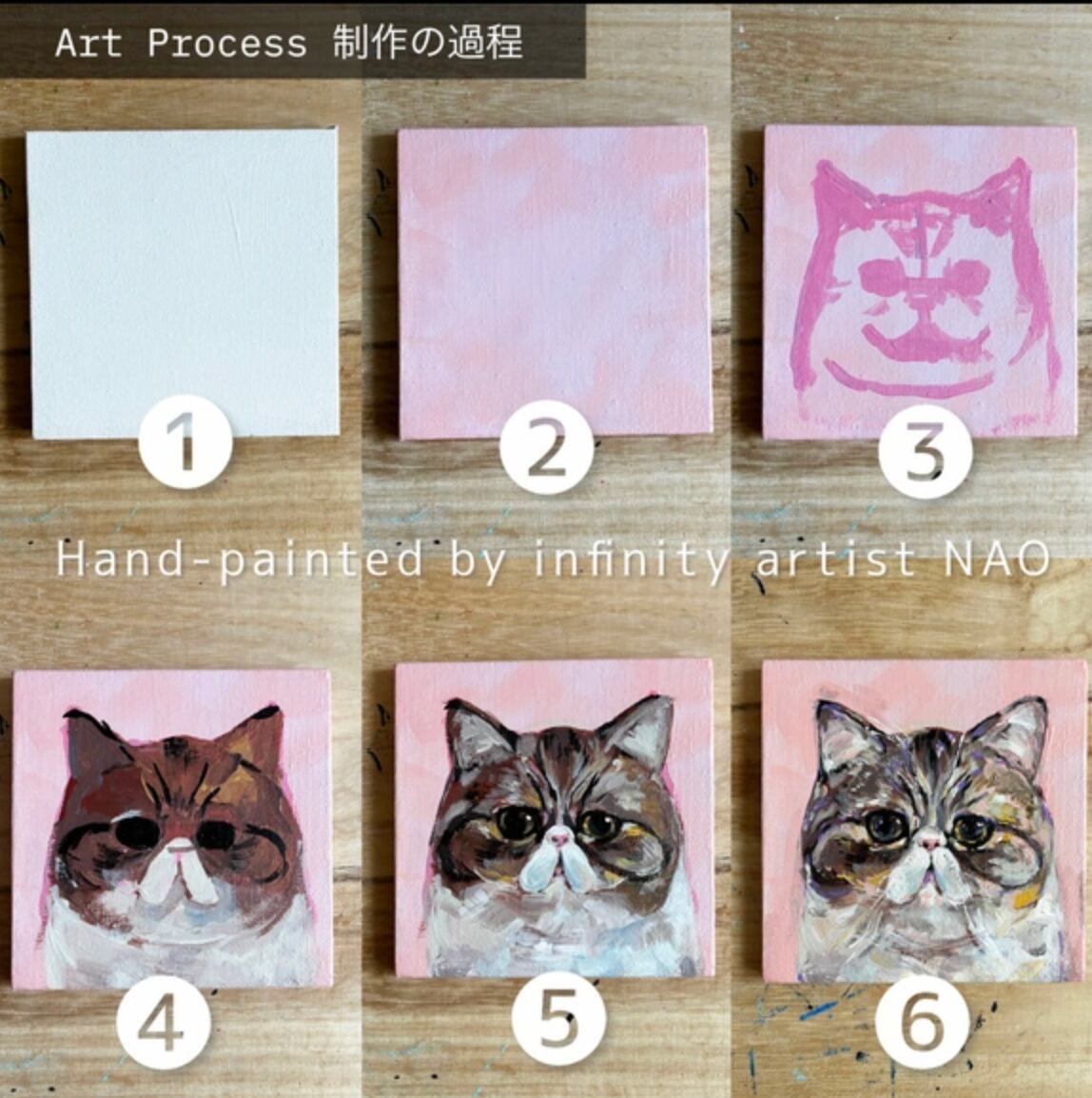 Art Process 制作の過程

1

2

3

Hand-painted by infinity artist NAO

4

5

6