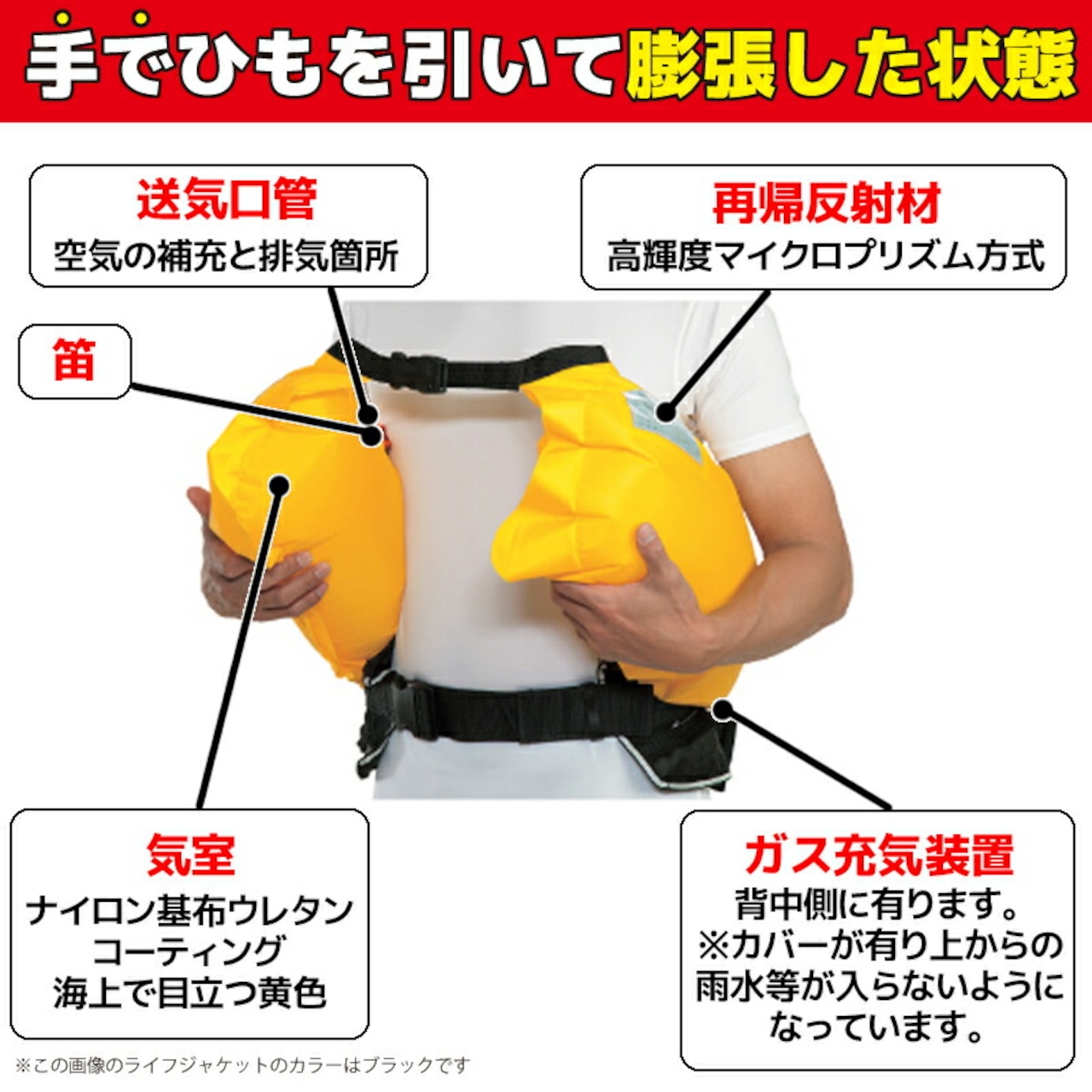 手でひもを引いて膨張した状態

送気口管
空気の補充と排気箇所

再帰反射材
高輝度マイクロプリズム方式

笛

気室
ナイロン基布ウレタンコーティング
海上で目立つ黄色

ガス充気装置
背中側に有ります。
※カバーが有り上からの雨水等が入らないようになっています。

※この画像のライフジャケットのカラーはブラックです