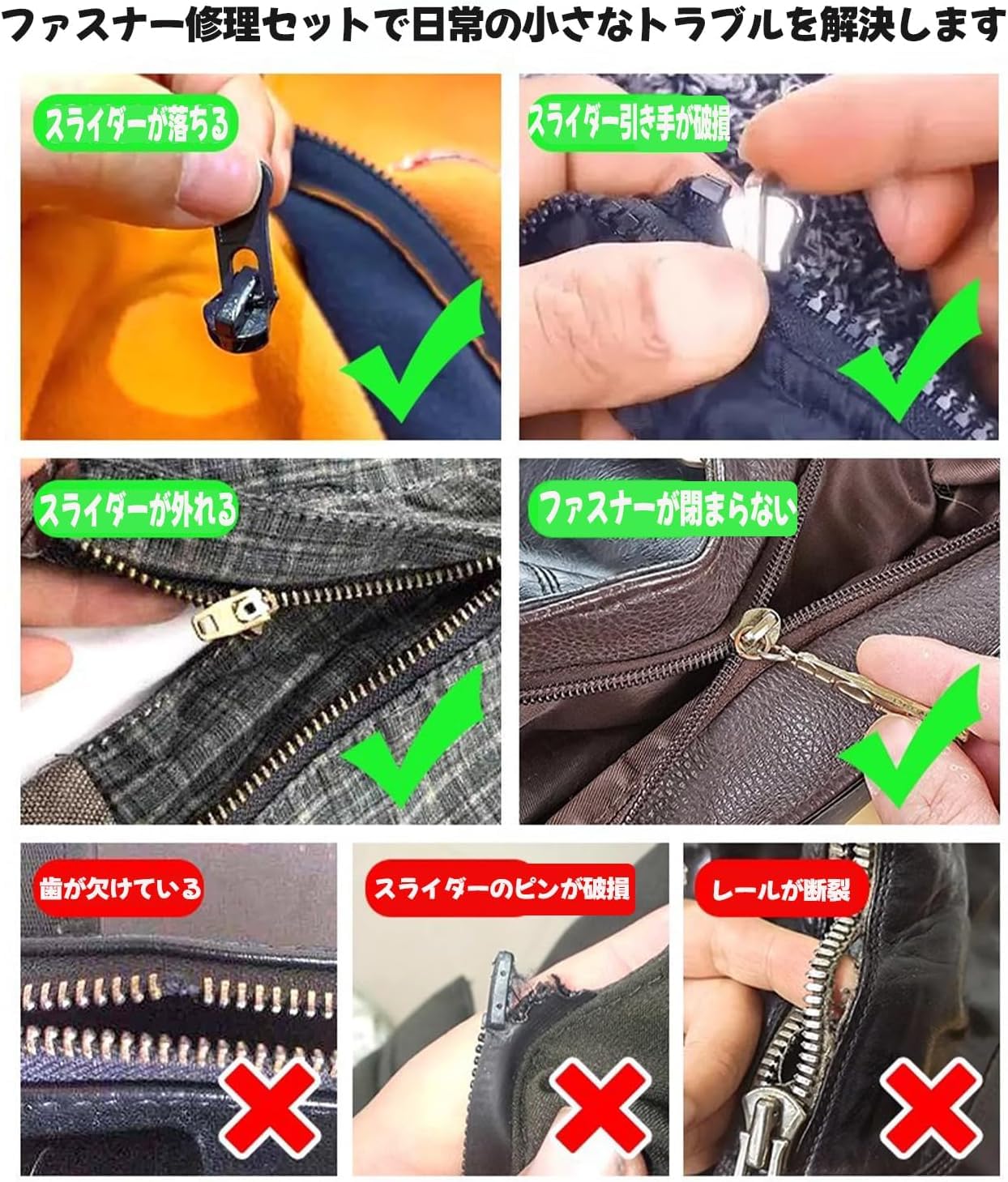 ファスナー修理セットで日常の小さなトラブルを解決します

スライダーが落ちる

スライダー引き手が破損

スライダーが外れる

ファスナーが閉まらない

歯が欠けている

スライダーのピンが破損

レールが断裂