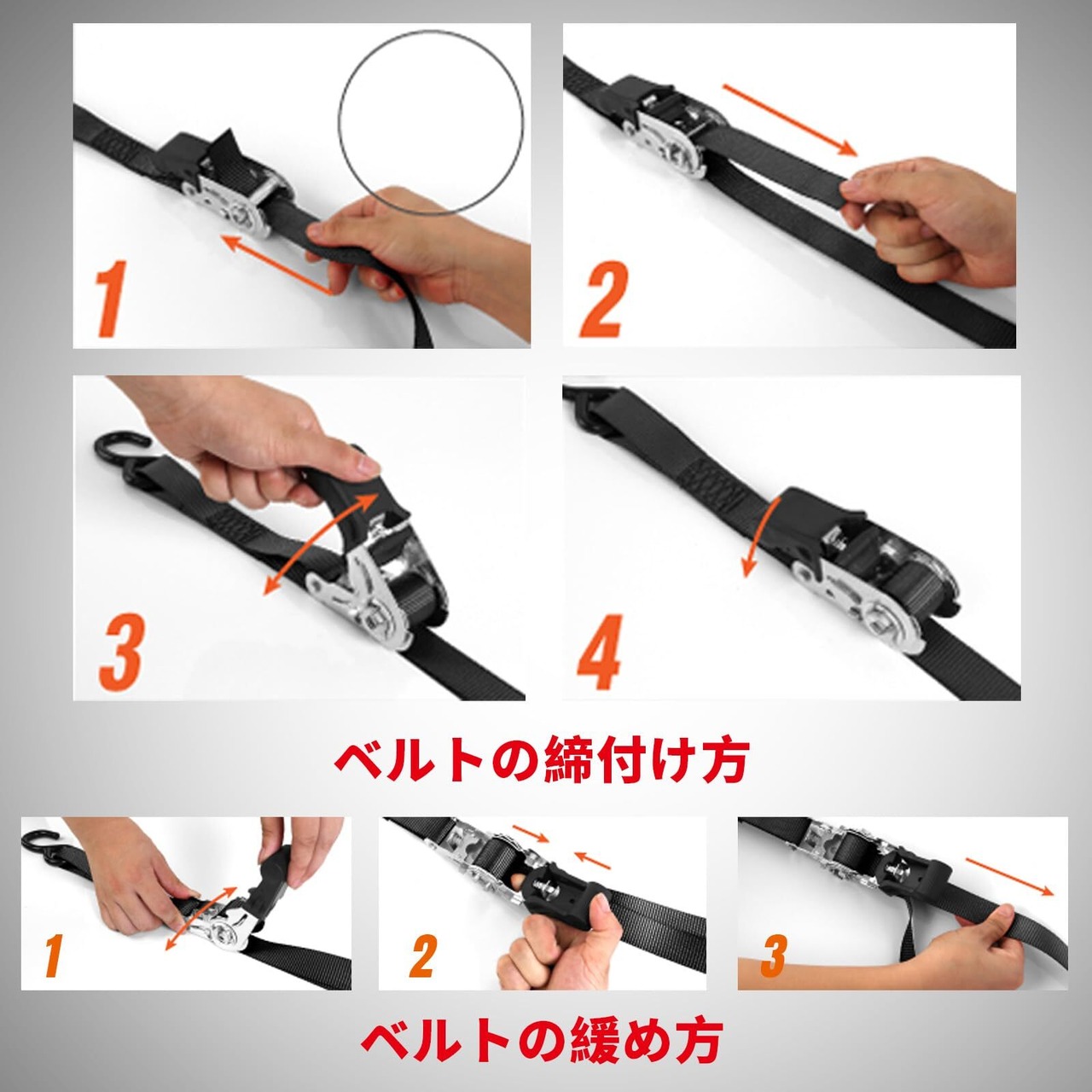 1

2

3

4

ベルトの締付け方

1

2

3

ベルトの緩め方