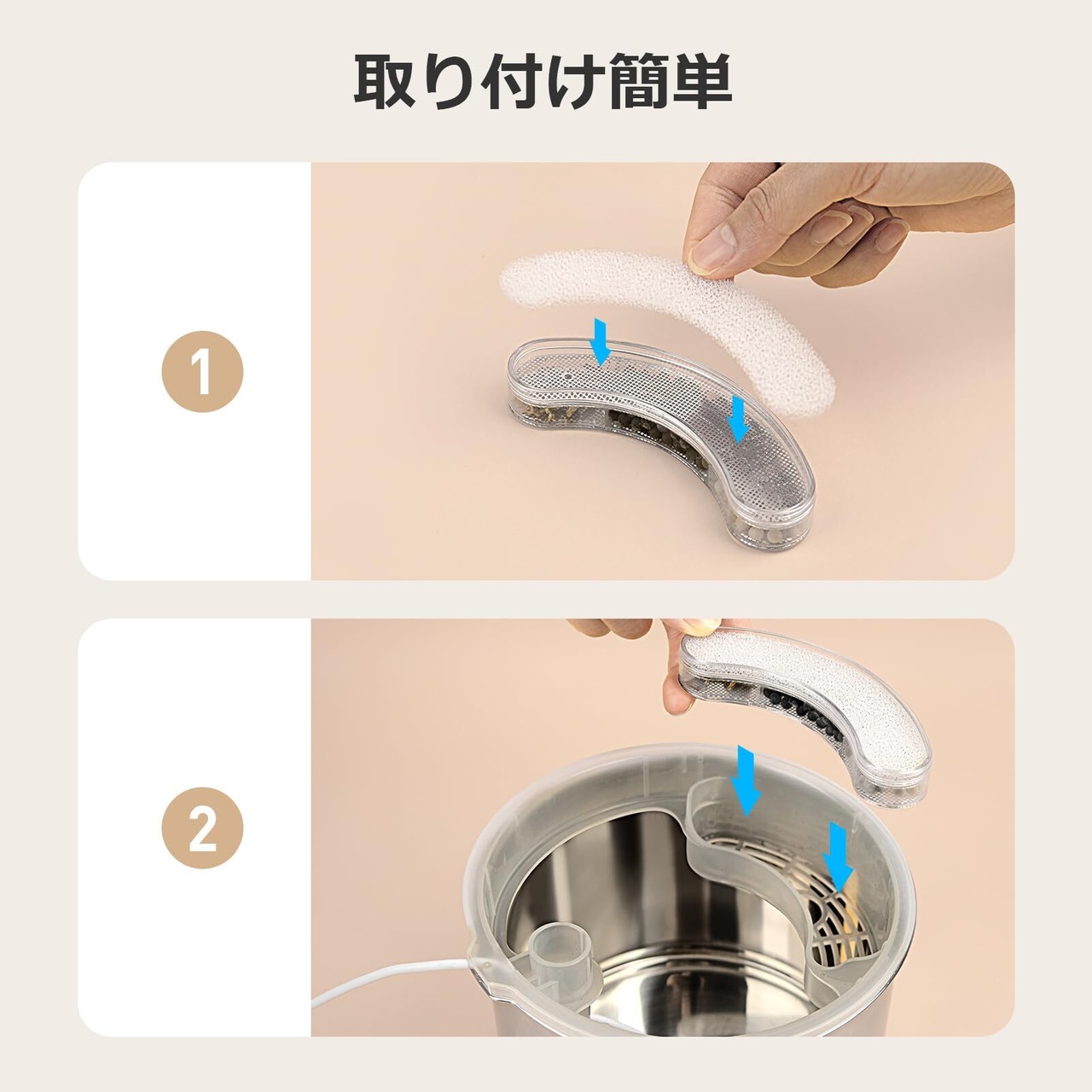 取り付け簡単

1

2