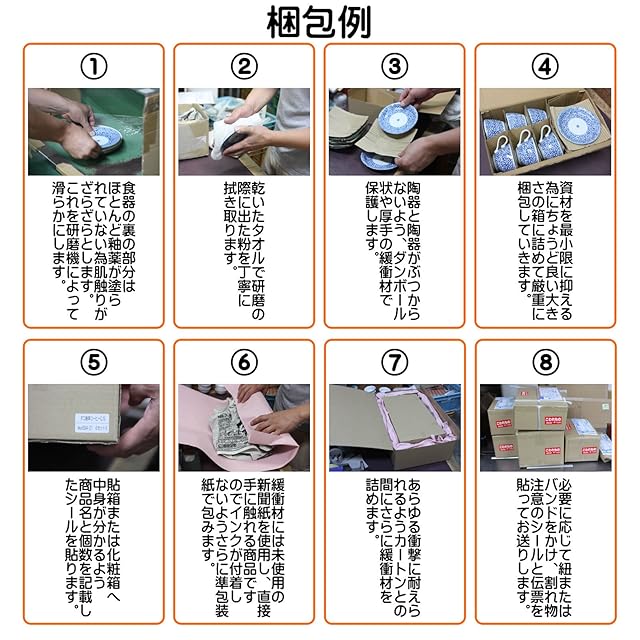 梱包例

①

食器の裏の部分はほとんど釉薬が塗られていない為肌触りがざらざらとします。これを研磨機によって滑らかにします。

②

乾いたタオルで研磨の際に出た粉を丁寧に拭き取ります。

③

陶器と陶器がぶつからないよう、ダンボール状や厚手の緩衝材で保護します。

④

資材を最小限に抑える為にちょうど良い大きさの箱に詰めて厳重に梱包していきます。

⑤

貼箱または化粧箱へ中身が分かるよう商品名と個数を記載したシールを貼ります。

⑥

緩衝材には未使用の新聞紙を使用し、直接手に触れる商品ですのでインクが付着しないようさらに準包装紙で包みます。

⑦

あらゆる衝撃に耐えられるようカートンとの間にさらに緩衝材を詰めます。

⑧

必要に応じて紐またはバンドをかけ、割れ物注意のシールと伝票を貼ってお送りします。