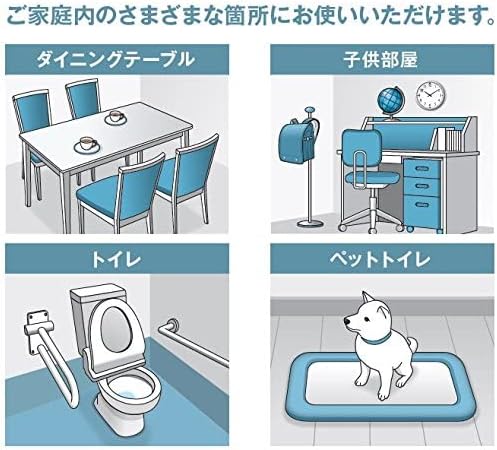 ご家庭内のさまざまな箇所にお使いいただけます。

ダイニングテーブル

子供部屋

トイレ

ペットトイレ