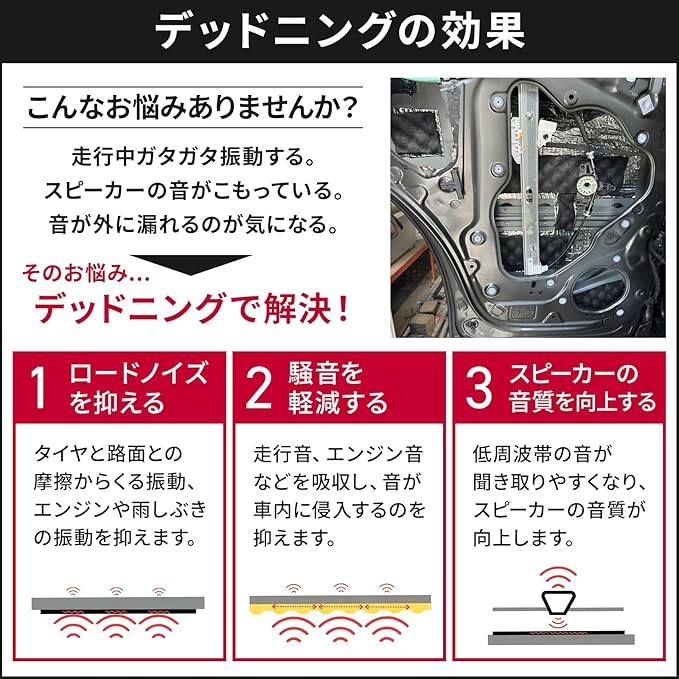 デッドニングの効果

こんなお悩みありませんか？

走行中ガタガタ振動する。
スピーカーの音がこもっている。
音が外に漏れるのが気になる。

そのお悩み…
デッドニングで解決！

1 ロードノイズを抑える

タイヤと路面との摩擦からくる振動、エンジンや雨しぶきの振動を抑えます。

2 騒音を軽減する

走行音、エンジン音などを吸収し、音が車内に侵入するのを抑えます。

3 スピーカーの音質を向上する

低周波帯の音が聞き取りやすくなり、スピーカーの音質が向上します。