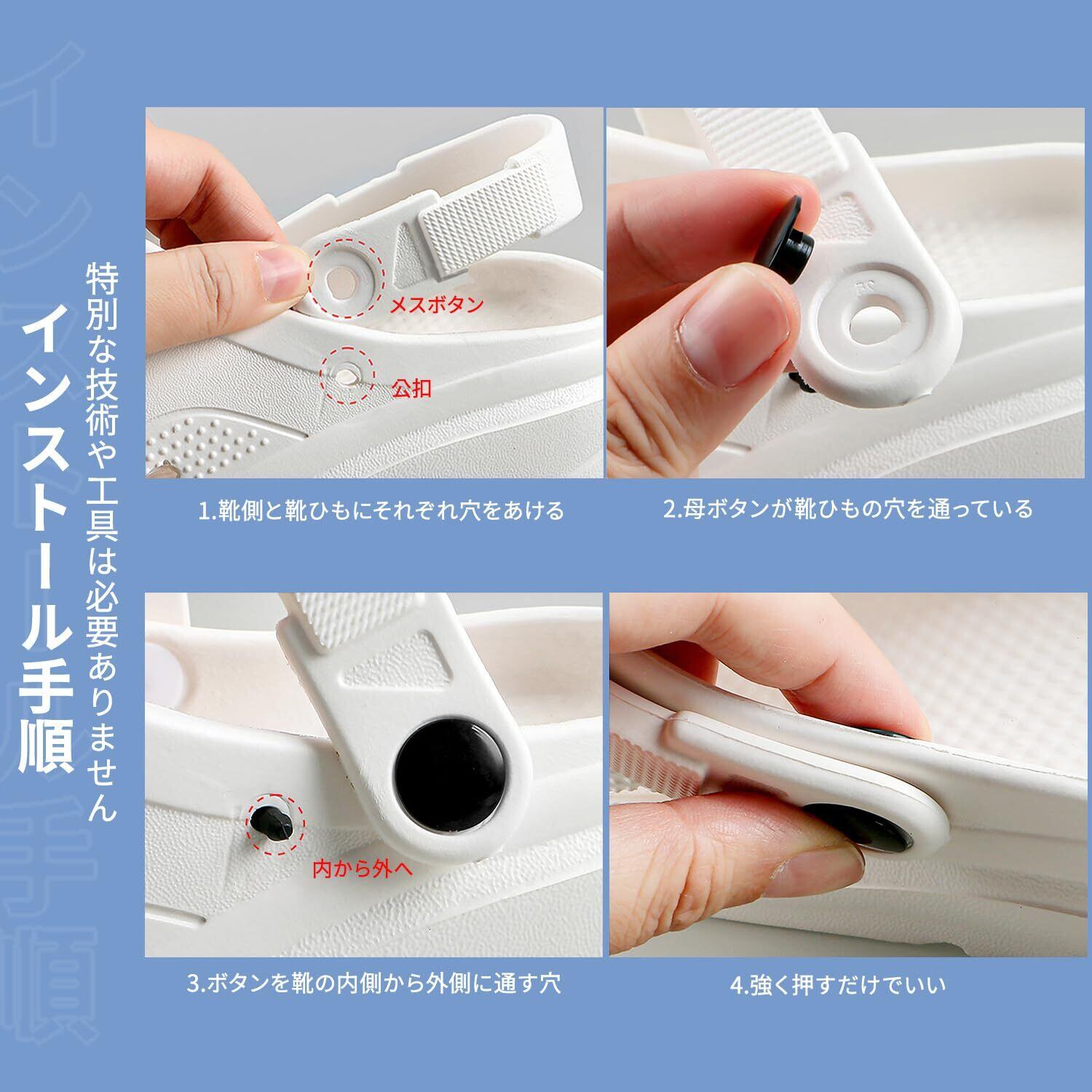 インストール手順

特別な技術や工具は必要ありません

メスボタン

公扣

1.靴側と靴ひもにそれぞれ穴をあける

2.母ボタンが靴ひもの穴を通っている

内から外へ

3.ボタンを靴の内側から外側に通す穴

4.強く押すだけでいい