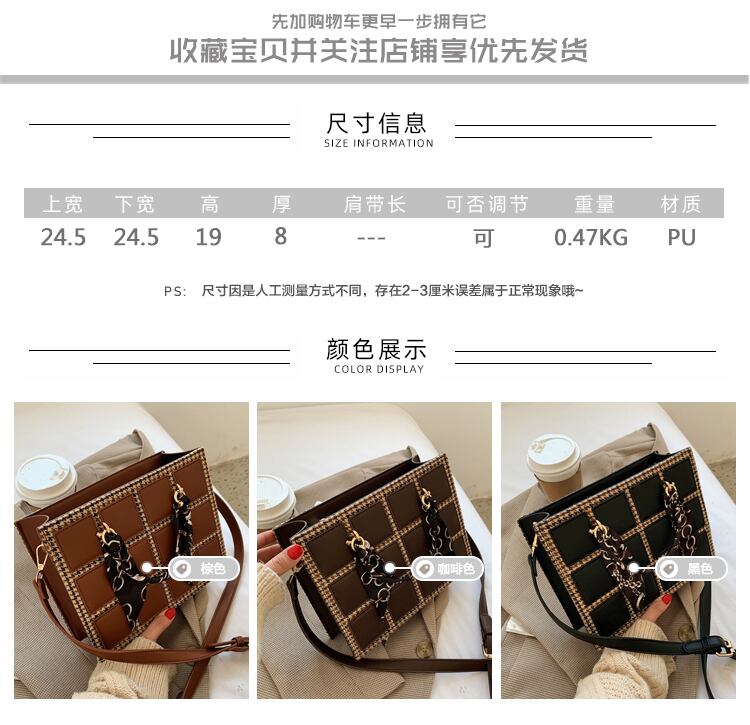 先加购物车更早一步拥有它
收藏宝贝并关注店铺享优先发货

尺寸信息
SIZE INFORMATION

| 上宽 | 下宽 | 高 | 厚 | 肩带长 | 可否调节 | 重量 | 材质 |
|---|---|---|---|---|---|---|---|
| 24.5 | 24.5 | 19 | 8 | --- | 可 | 0.47KG | PU |

PS: 尺寸因是人工测量方式不同，存在2-3厘米误差属于正常现象哦~

颜色展示
COLOR DISPLAY

棕色

咖啡色

黑色