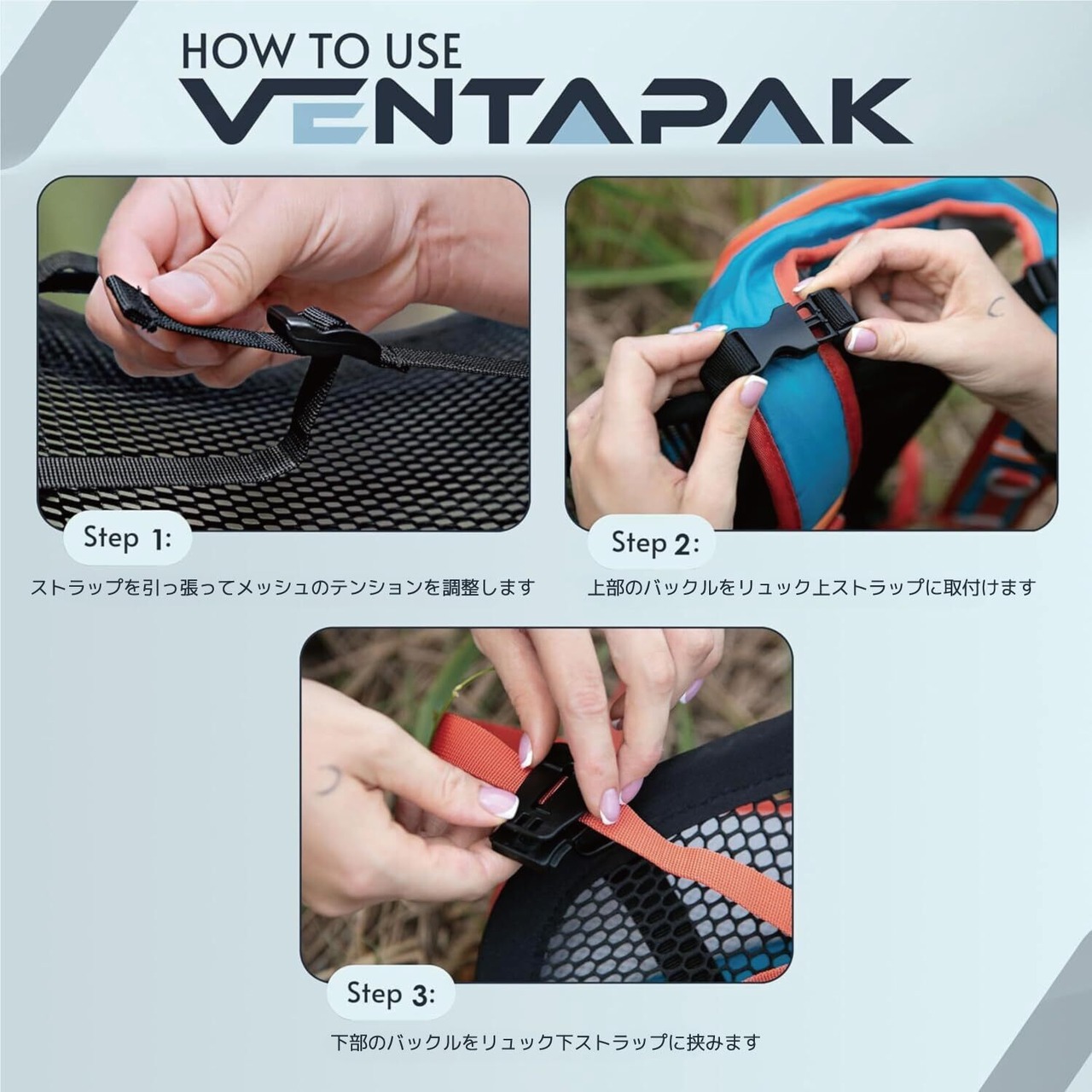 HOW TO USE
VENTAPAK

Step 1:
ストラップを引っ張ってメッシュのテンションを調整します

Step 2:
上部のバックルをリュック上ストラップに取付けます

Step 3:
下部のバックルをリュック下ストラップに挟みます