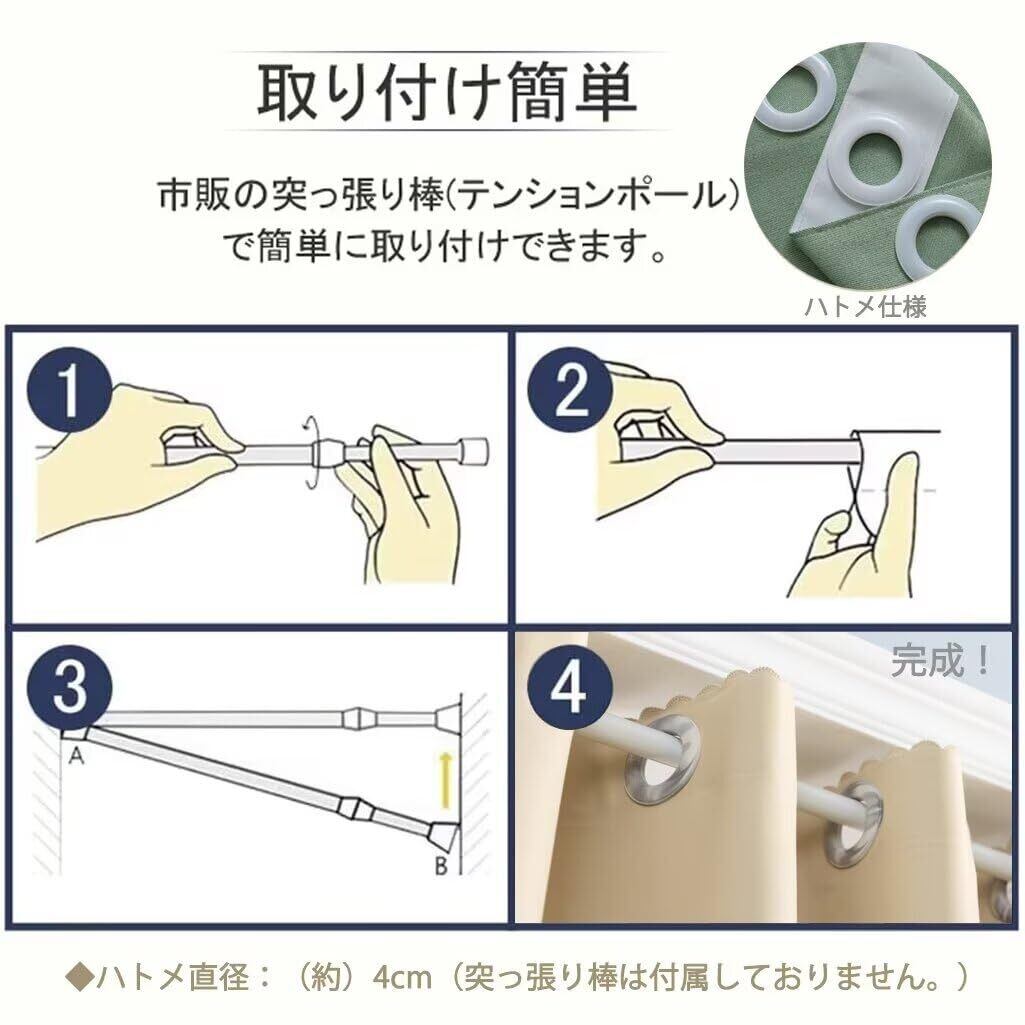 取り付け簡単

市販の突っ張り棒(テンションポール)で簡単に取り付けできます。

ハトメ仕様

1

2

3

A

B

4

完成！

◆ハトメ直径：（約）4cm（突っ張り棒は付属しておりません。）