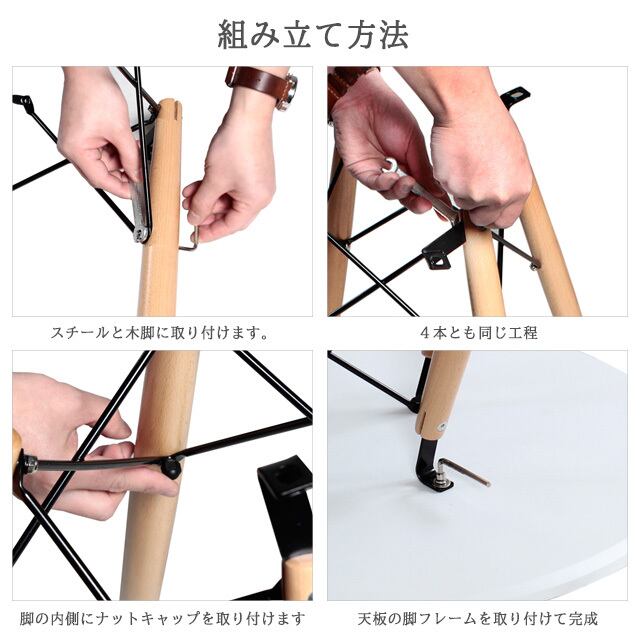 組み立て方法

スチールと木脚に取り付けます。

４本とも同じ工程

脚の内側にナットキャップを取り付けます

天板の脚フレームを取り付けて完成