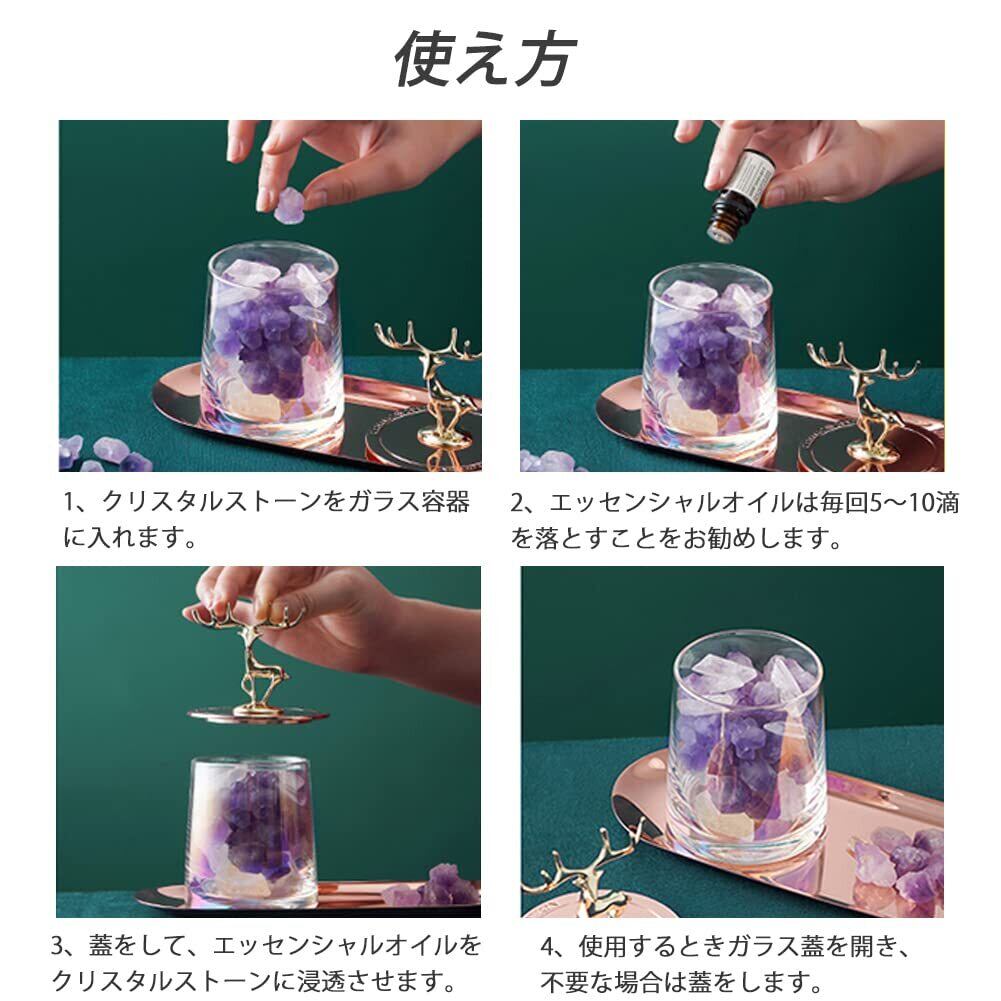 使え方

1、クリスタルストーンをガラス容器に入れます。

2、エッセンシャルオイルは毎回5～10滴を落とすことをお勧めします。

3、蓋をして、エッセンシャルオイルをクリスタルストーンに浸透させます。

4、使用するときガラス蓋を開き、不要な場合は蓋をします。