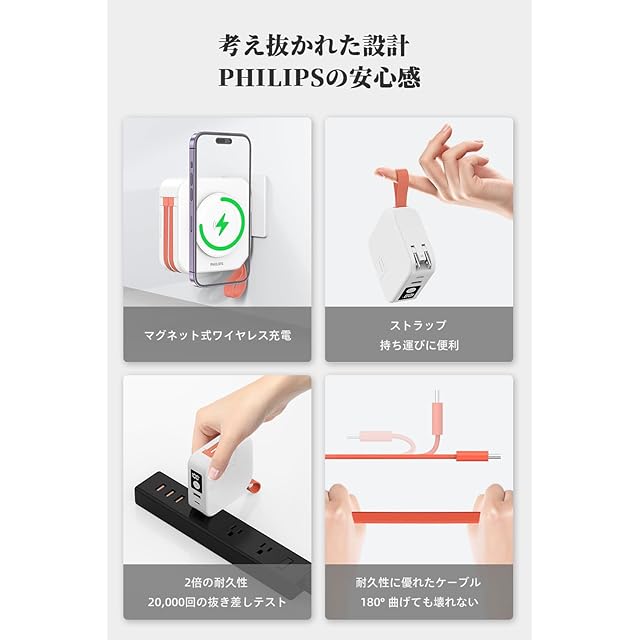 考え抜かれた設計
PHILIPSの安心感

PHILIPS

マグネット式ワイヤレス充電

ストラップ
持ち運びに便利

2倍の耐久性
20,000回の抜き差しテスト

耐久性に優れたケーブル
180° 曲げても壊れない