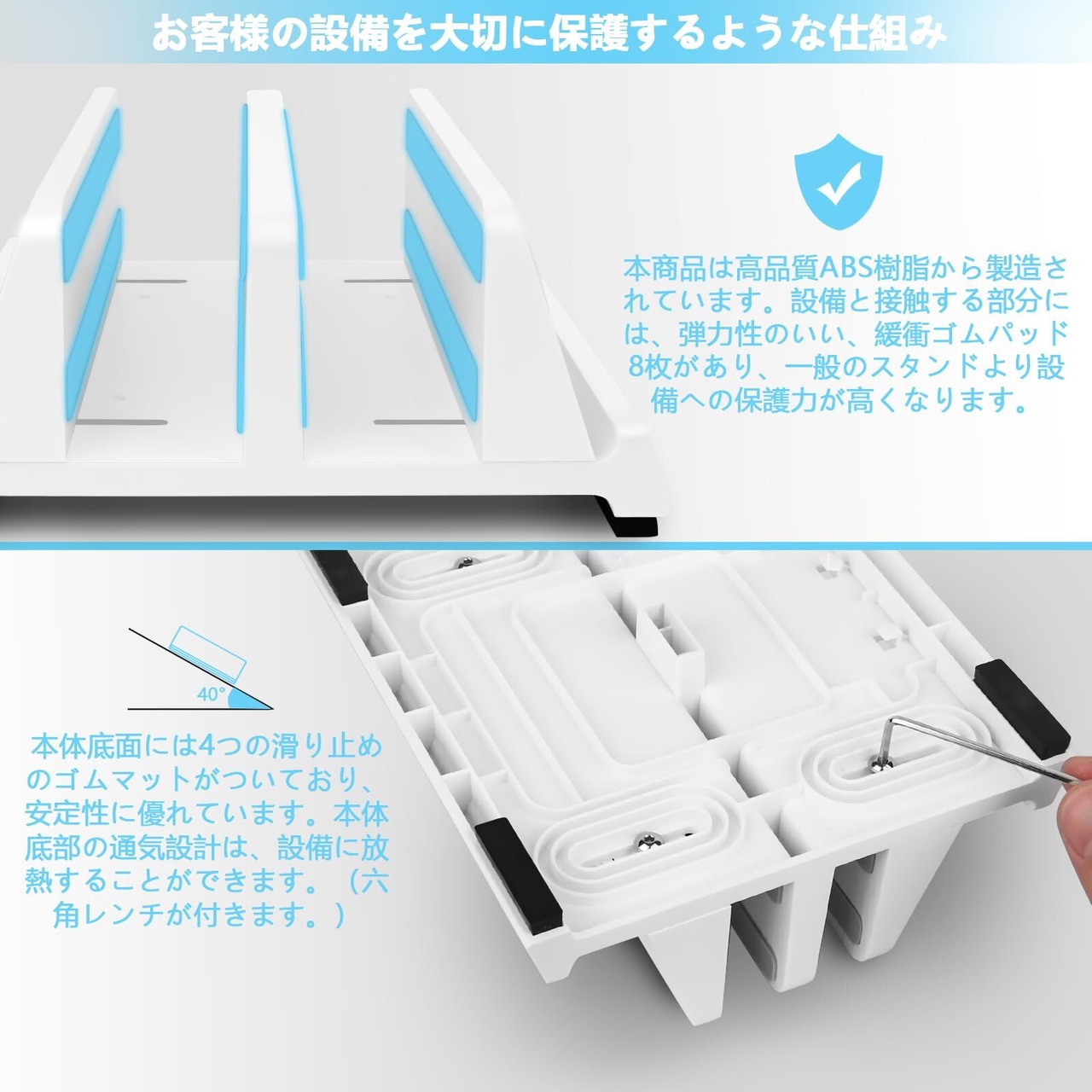 お客様の設備を大切に保護するような仕組み

本商品は高品質ABS樹脂から製造されています。設備と接触する部分には、弾力性のいい、緩衝ゴムパッド8枚があり、一般のスタンドより設備への保護力が高くなります。

40°

本体底面には4つの滑り止めのゴムマットがついており、安定性に優れています。本体底部の通気設計は、設備に放熱することができます。（六角レンチが付きます。）