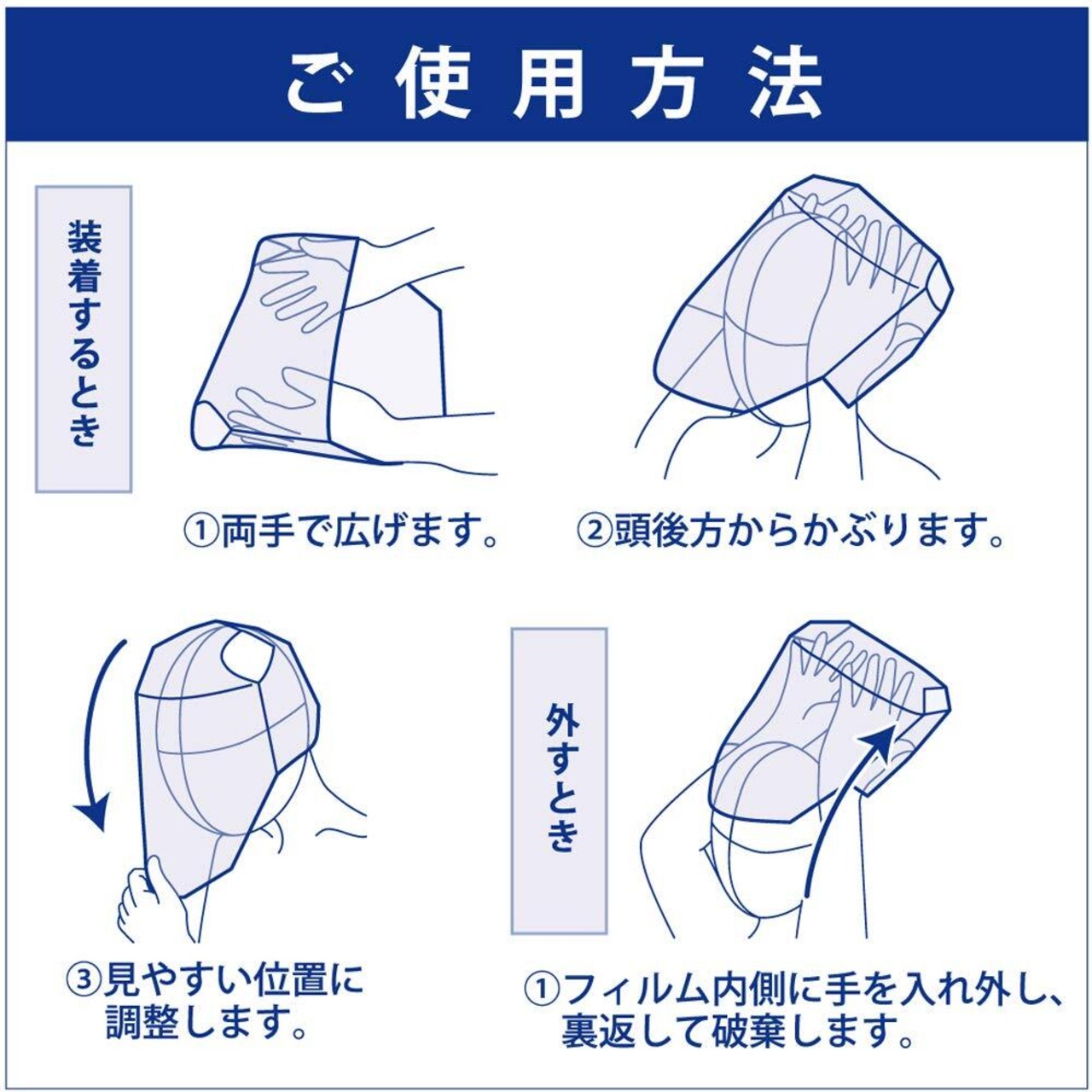 ご使用方法

装着するとき

①両手で広げます。

②頭後方からかぶります。

③見やすい位置に調整します。

外すとき

①フィルム内側に手を入れ外し、裏返して破棄します。