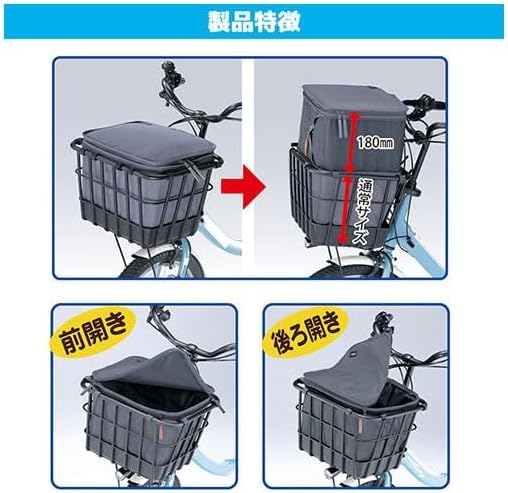 製品特徴

180mm

通常サイズ

前開き

後ろ開き