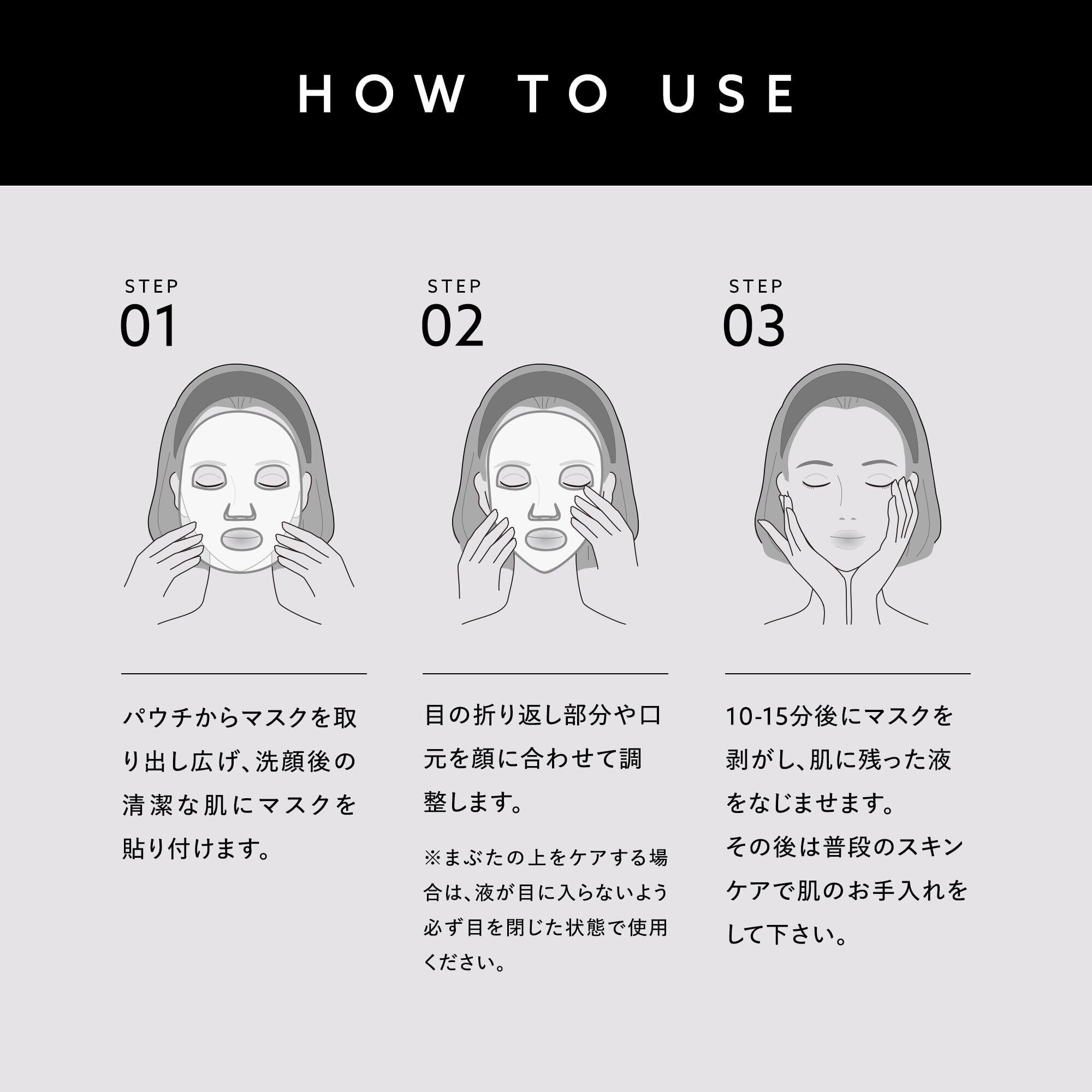 HOW TO USE

STEP
01

パウチからマスクを取り出し広げ、洗顔後の清潔な肌にマスクを貼り付けます。

STEP
02

目の折り返し部分や口元を顔に合わせて調整します。

※まぶたの上をケアする場合は、液が目に入らないよう必ず目を閉じた状態で使用ください。

STEP
03

10-15分後にマスクを剥がし、肌に残った液をなじませます。
その後は普段のスキンケアで肌のお手入れをして下さい。