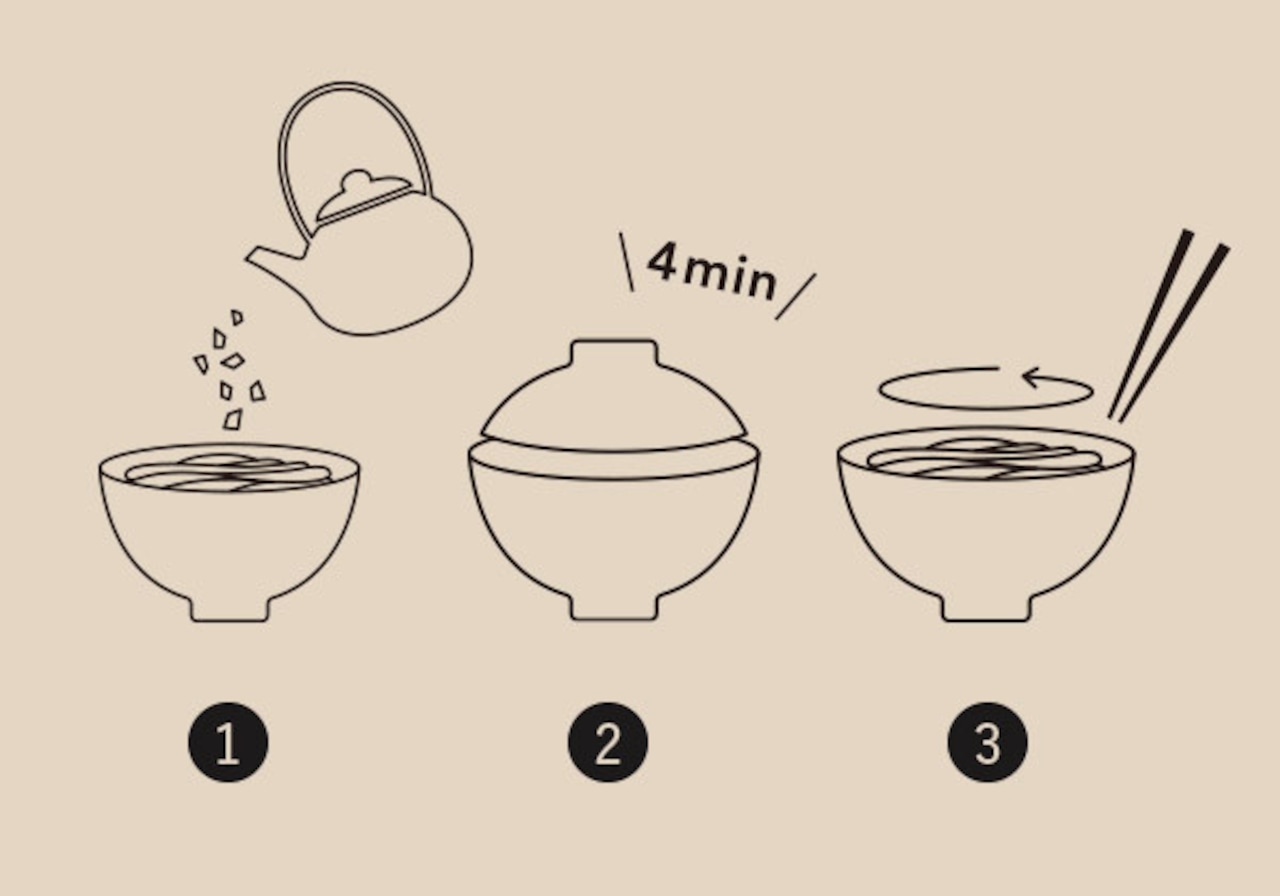 4min

1

2

3