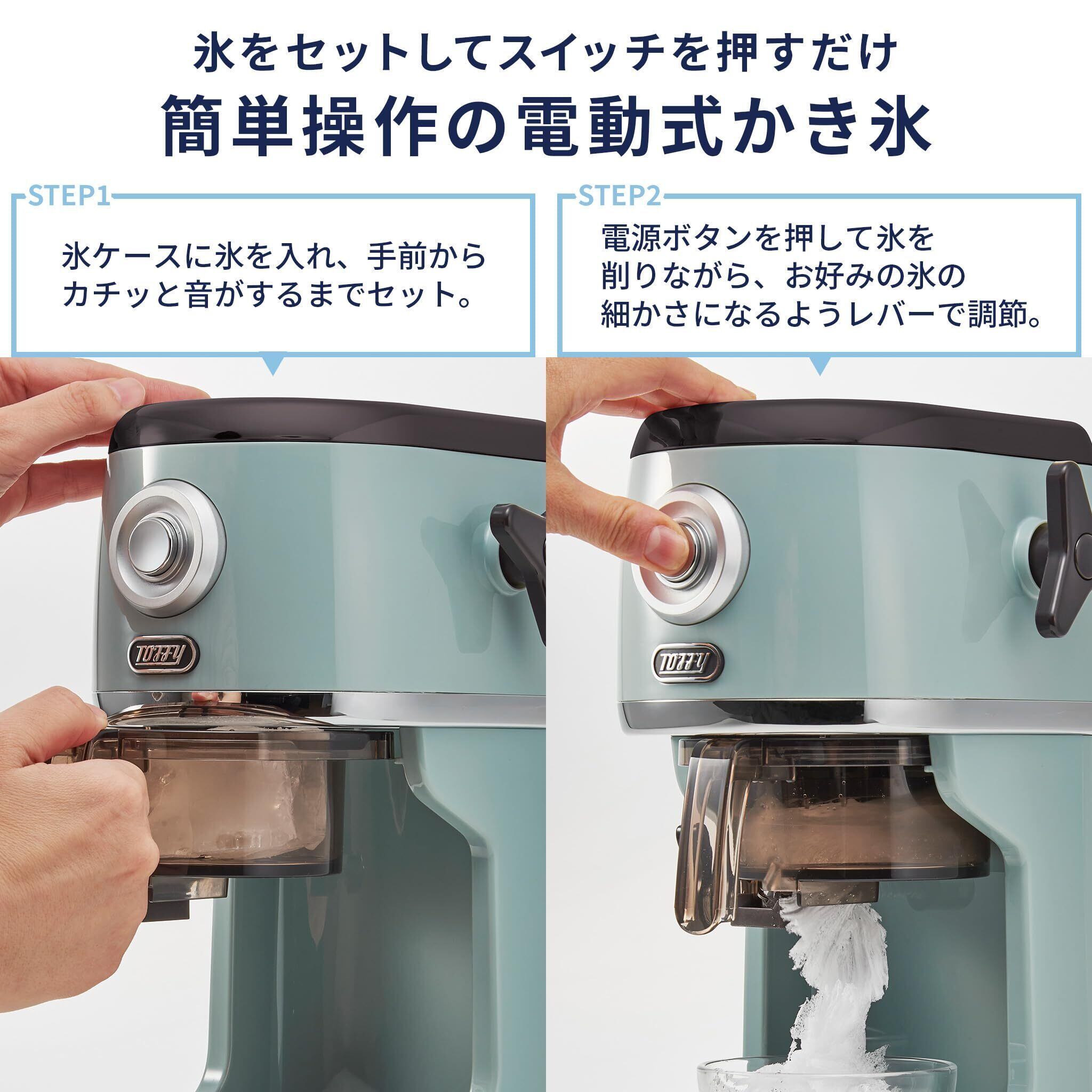 氷をセットしてスイッチを押すだけ
簡単操作の電動式かき氷

STEP1
氷ケースに氷を入れ、手前からカチッと音がするまでセット。

STEP2
電源ボタンを押して氷を削りながら、お好みの氷の細かさになるようレバーで調節。

Toffy

Toffy