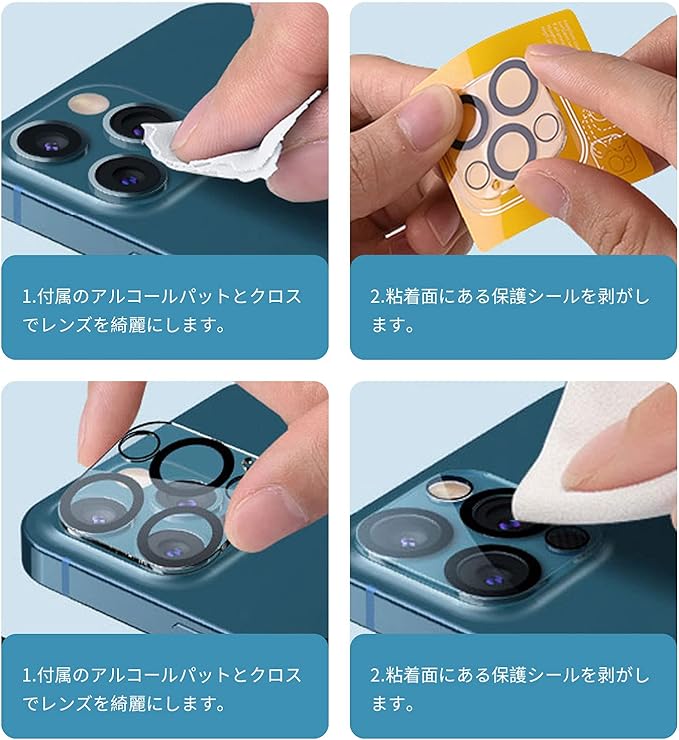 1.付属のアルコールパットとクロスでレンズを綺麗にします。

2.粘着面にある保護シールを剥がします。

1.付属のアルコールパットとクロスでレンズを綺麗にします。

2.粘着面にある保護シールを剥がします。