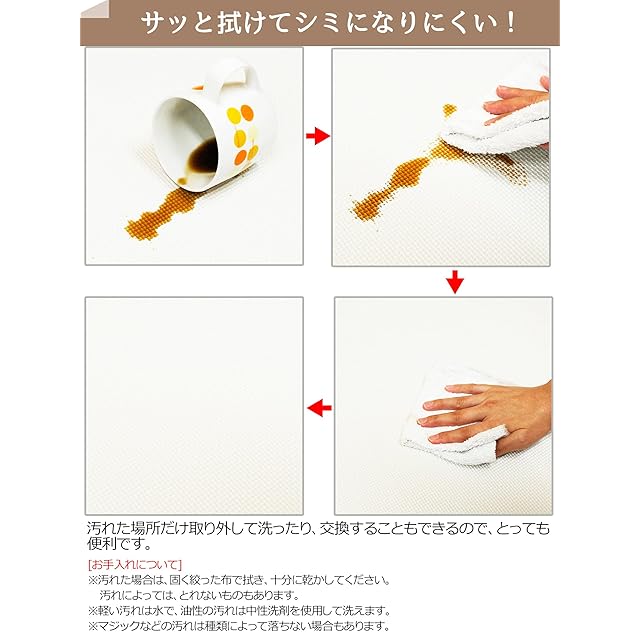 サッと拭けてシミになりにくい！

汚れた場所だけ取り外して洗ったり、交換することもできるので、とっても便利です。

[お手入れについて]
※汚れた場合は、固く絞った布で拭き、十分に乾かしてください。
汚れによっては、とれないものもあります。
※軽い汚れは水で、油性の汚れは中性洗剤を使用して洗えます。
※マジックなどの汚れは種類によって落ちない場合もあります。