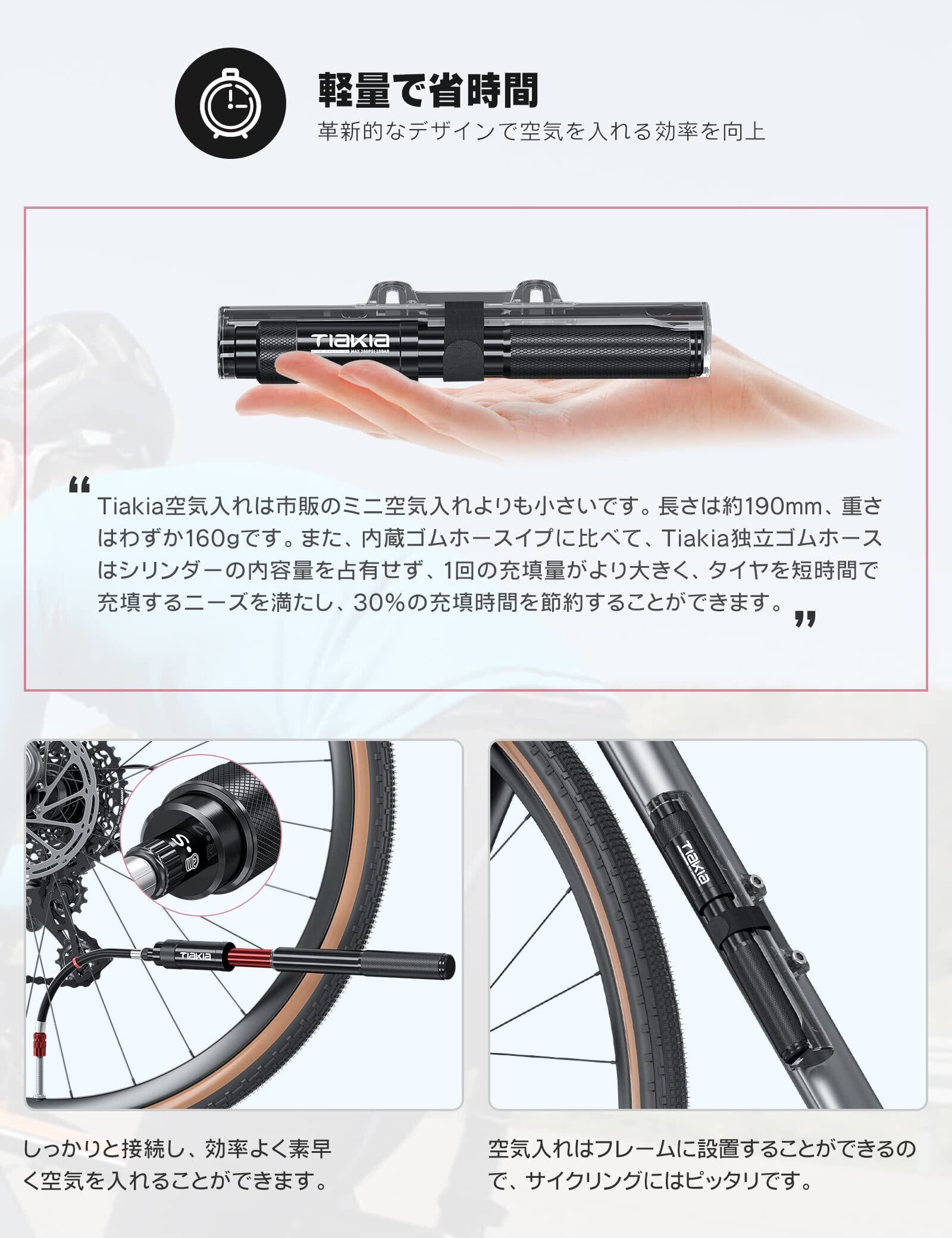 軽量で省時間
革新的なデザインで空気を入れる効率を向上

Tiakia
MAX 260PSI 18BAR

“Tiakia空気入れは市販のミニ空気入れよりも小さいです。長さは約190mm、重さはわずか160gです。また、内蔵ゴムホースイプに比べて、Tiakia独立ゴムホースはシリンダーの内容量を占有せず、1回の充填量がより大きく、タイヤを短時間で充填するニーズを満たし、30%の充填時間を節約することができます。”

Tiakia

Tiakia

しっかりと接続し、効率よく素早く空気を入れることができます。

空気入れはフレームに設置することができるので、サイクリングにはピッタリです。