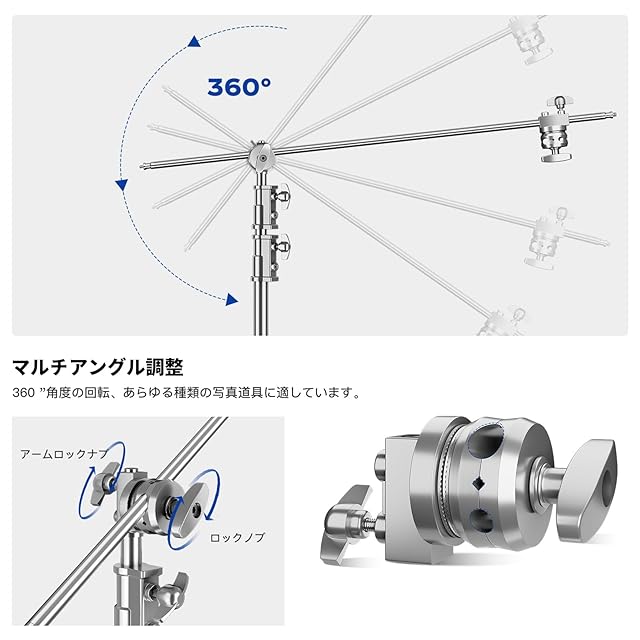 360°

マルチアングル調整

360 ”角度の回転、あらゆる種類の写真道具に適しています。

アームロックナブ

ロックノブ